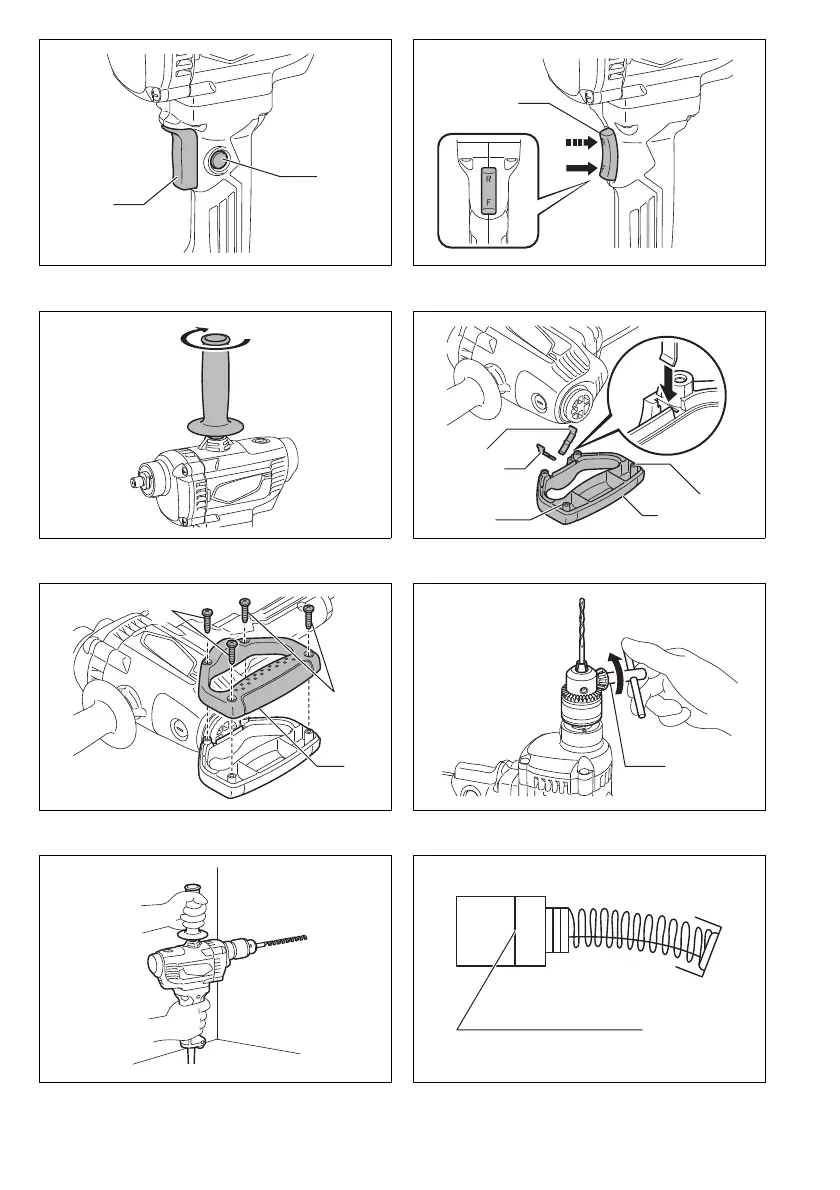 R
F