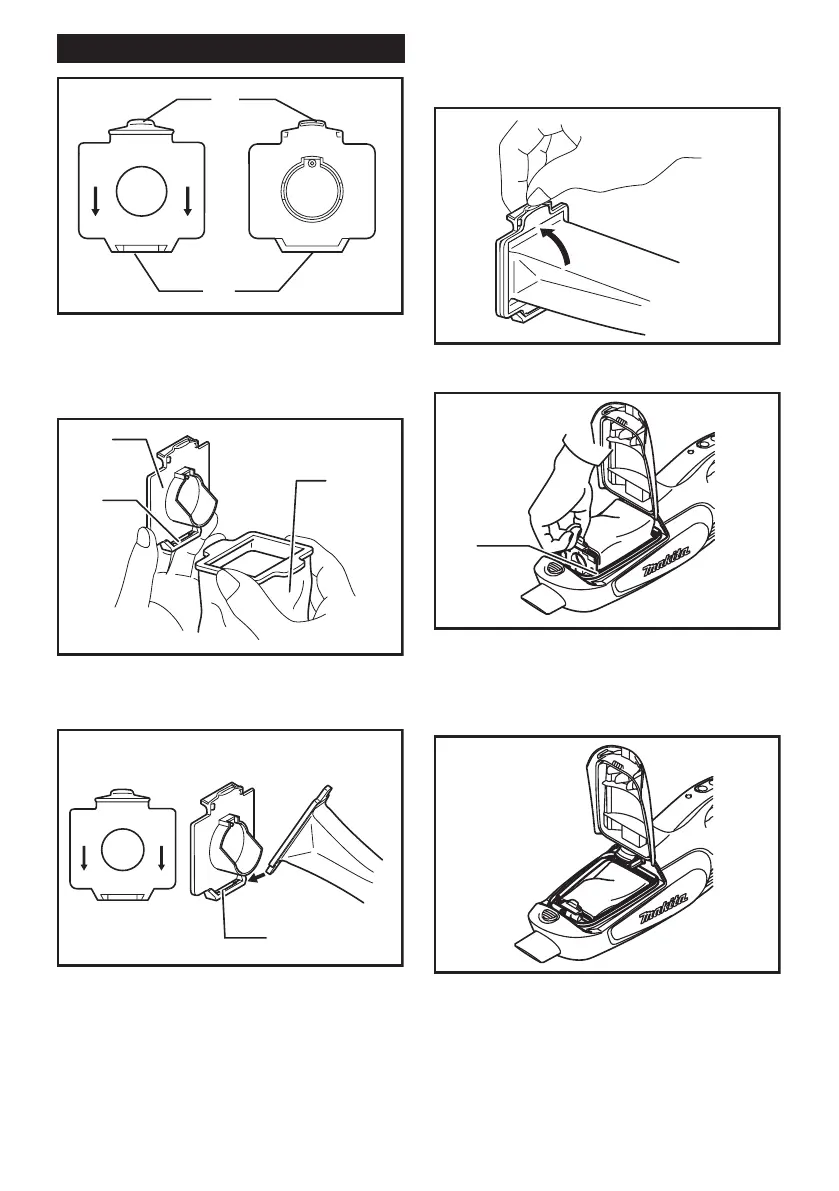 makita

makita