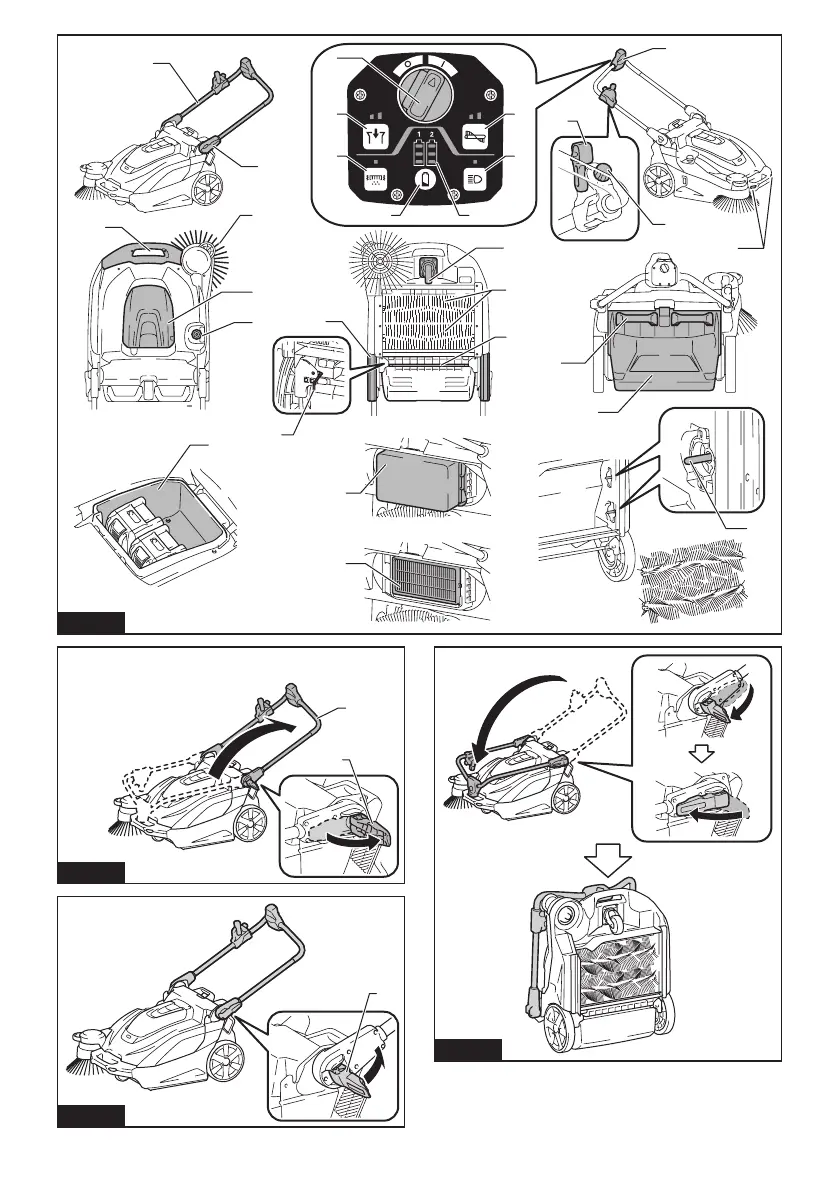 O
I
1
2