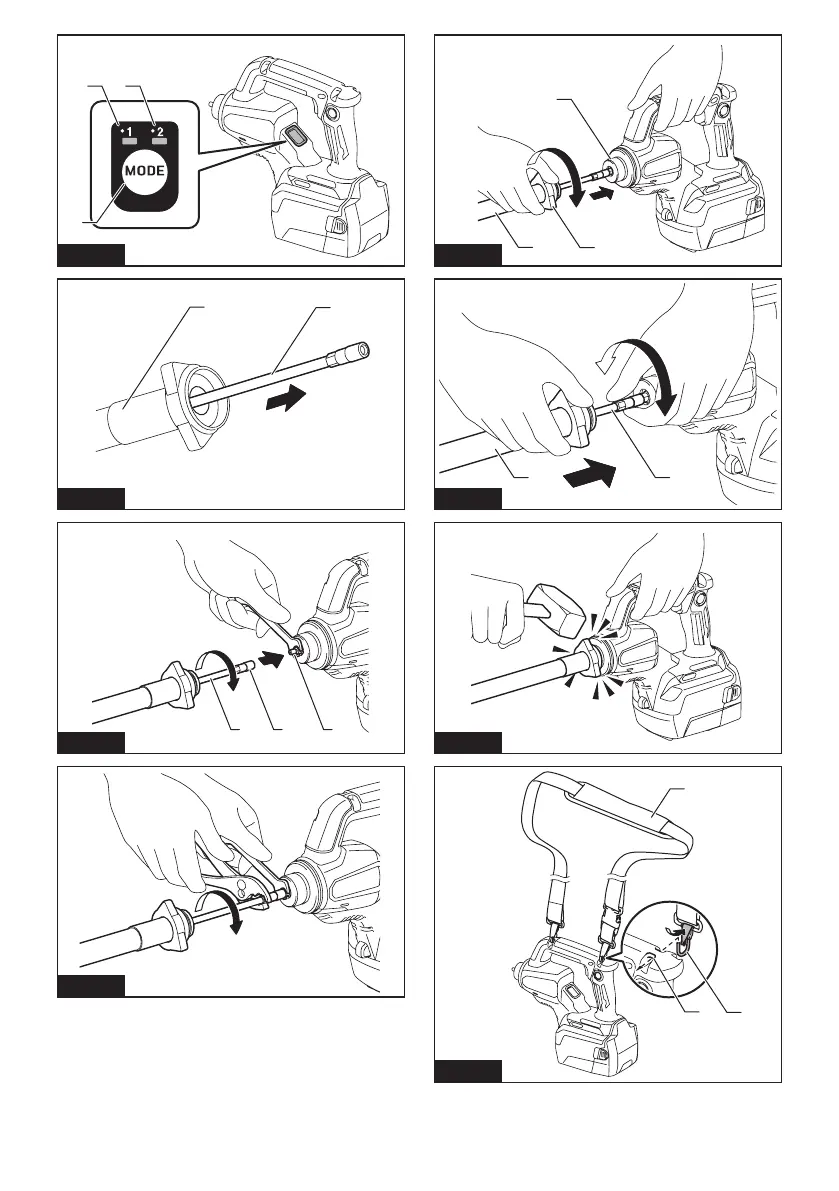 1
2
MODE