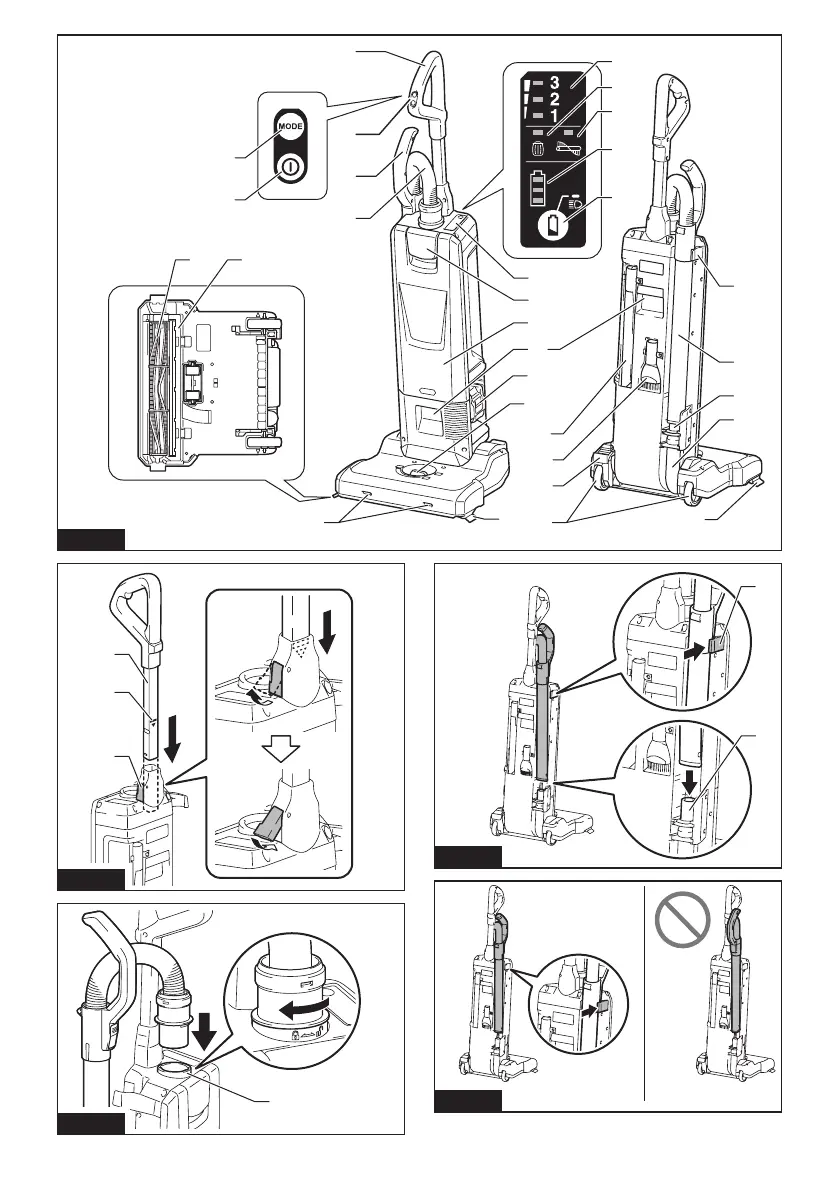 MODE

3
2
1