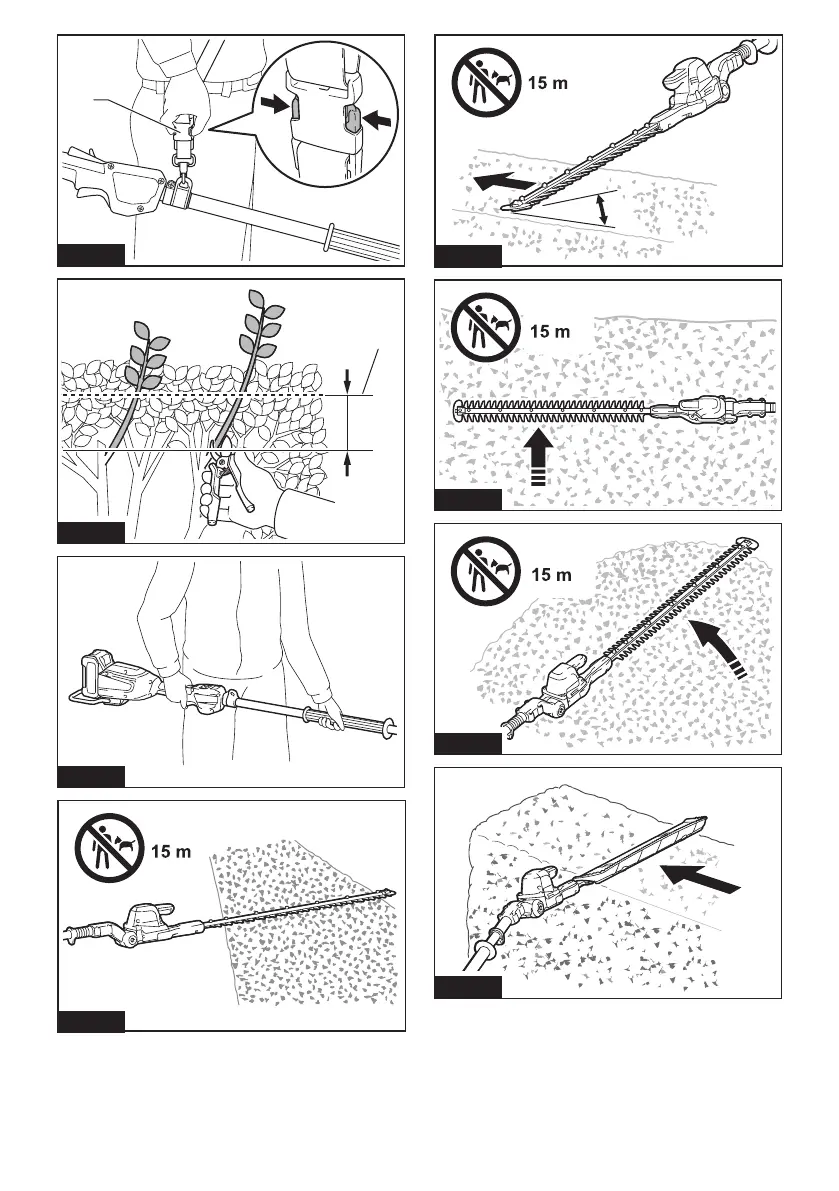 15 m

15 m

15 m

15 m