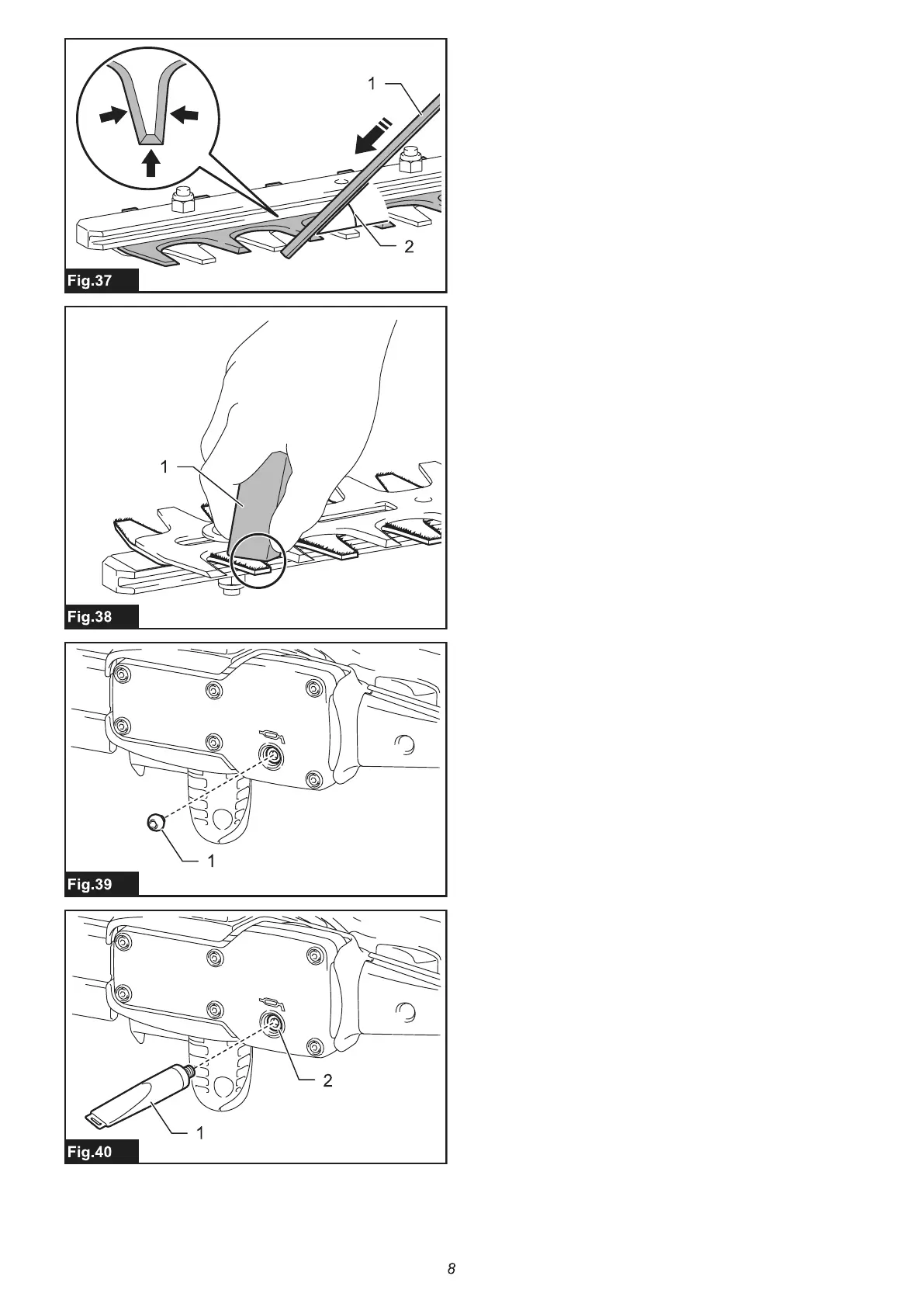 1

2

Fig.37

1

Fig.38

1

Fig.39

2

1

Fig.40

8