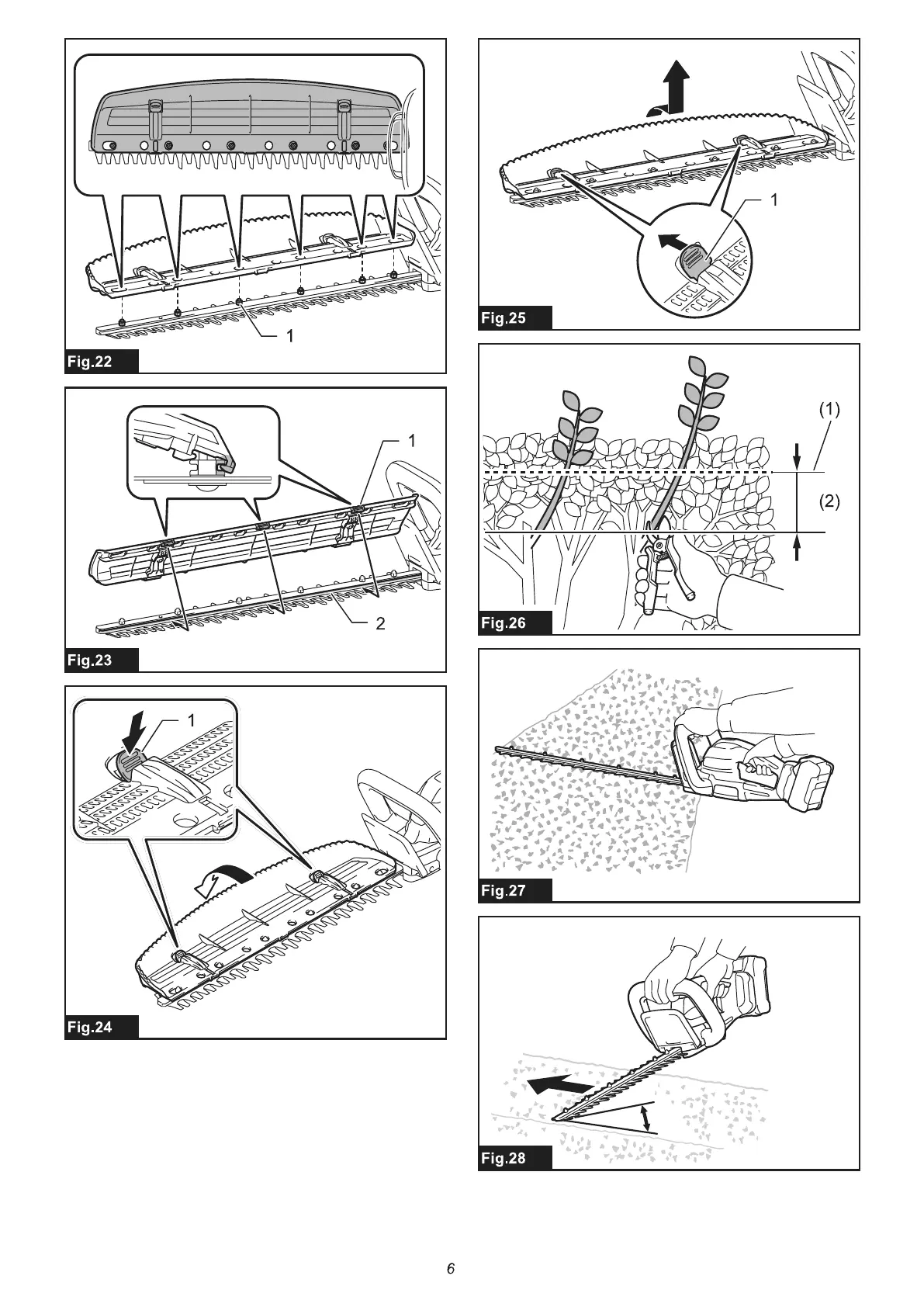 1

Fig.22

1

2

Fig.23

1

Fig.24

1

Fig.25

(1)

(2)

Fig.26

Fig.27

Fig.28

6