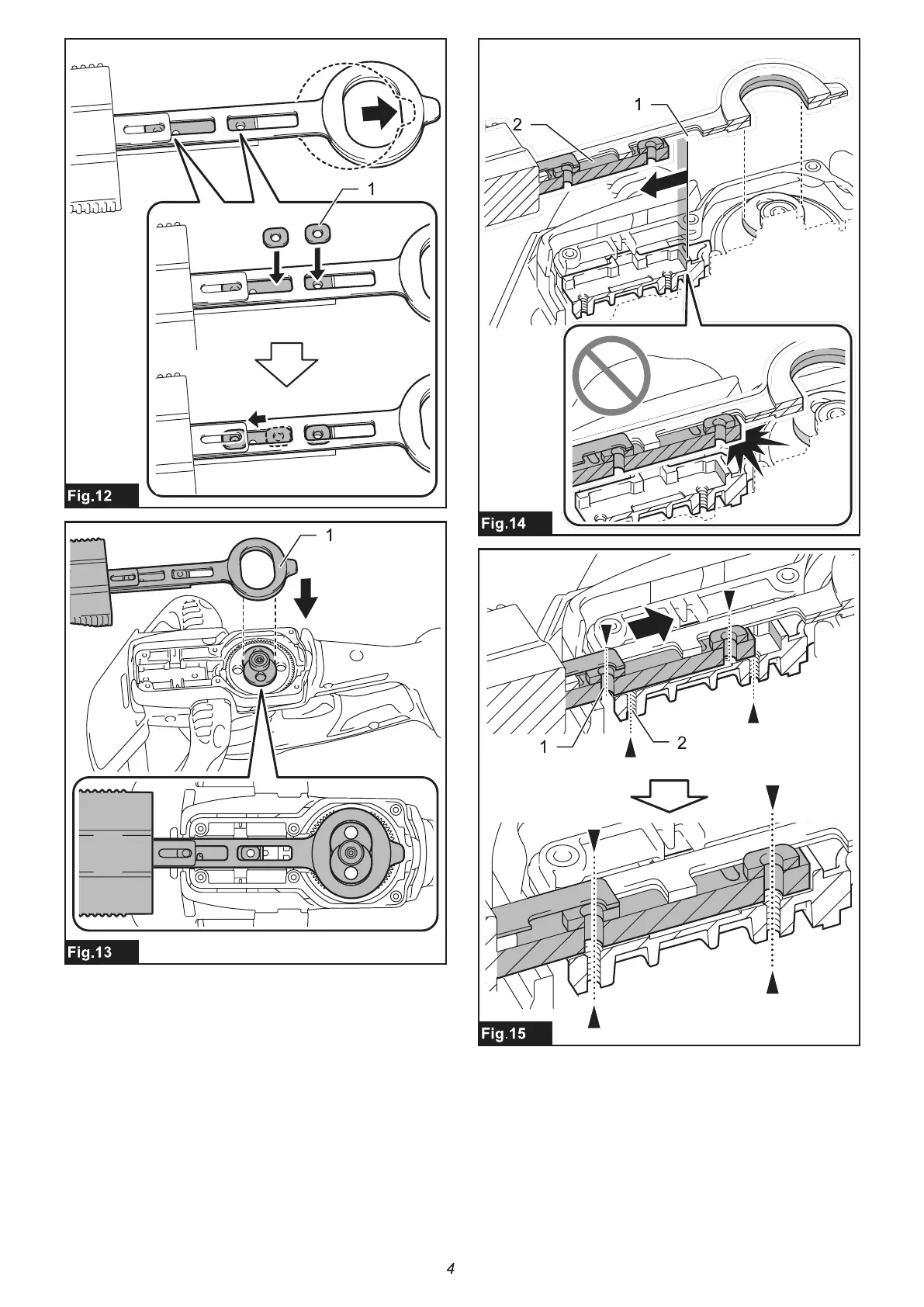 1

Fig.12

1

Fig.13

1

2

Fig.14

1

2

Fig.15

4