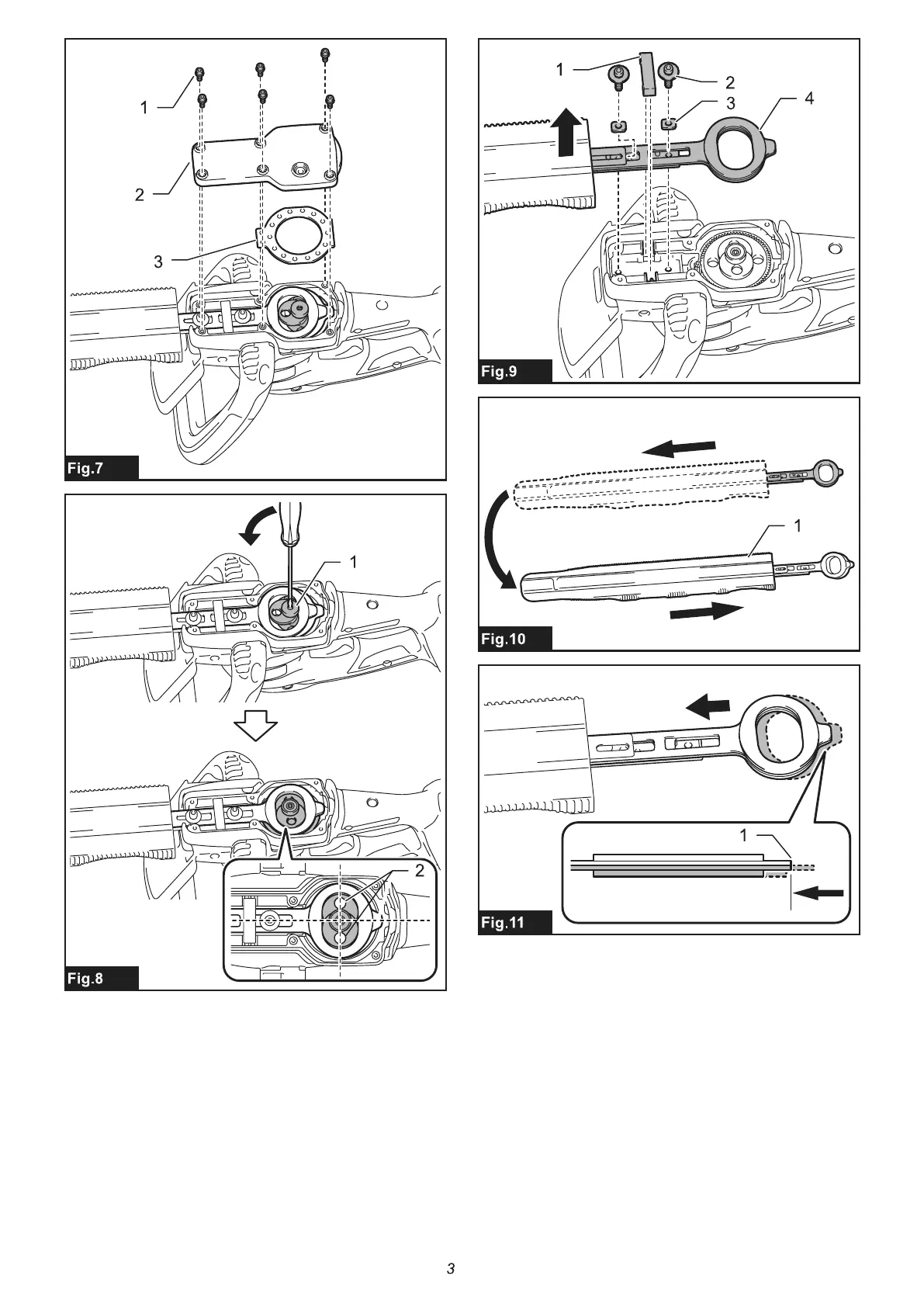 1
2
3
Fig.7

1
2
Fig.8

1
2
3
4
Fig.9

1
Fig.10

1
Fig.11

3