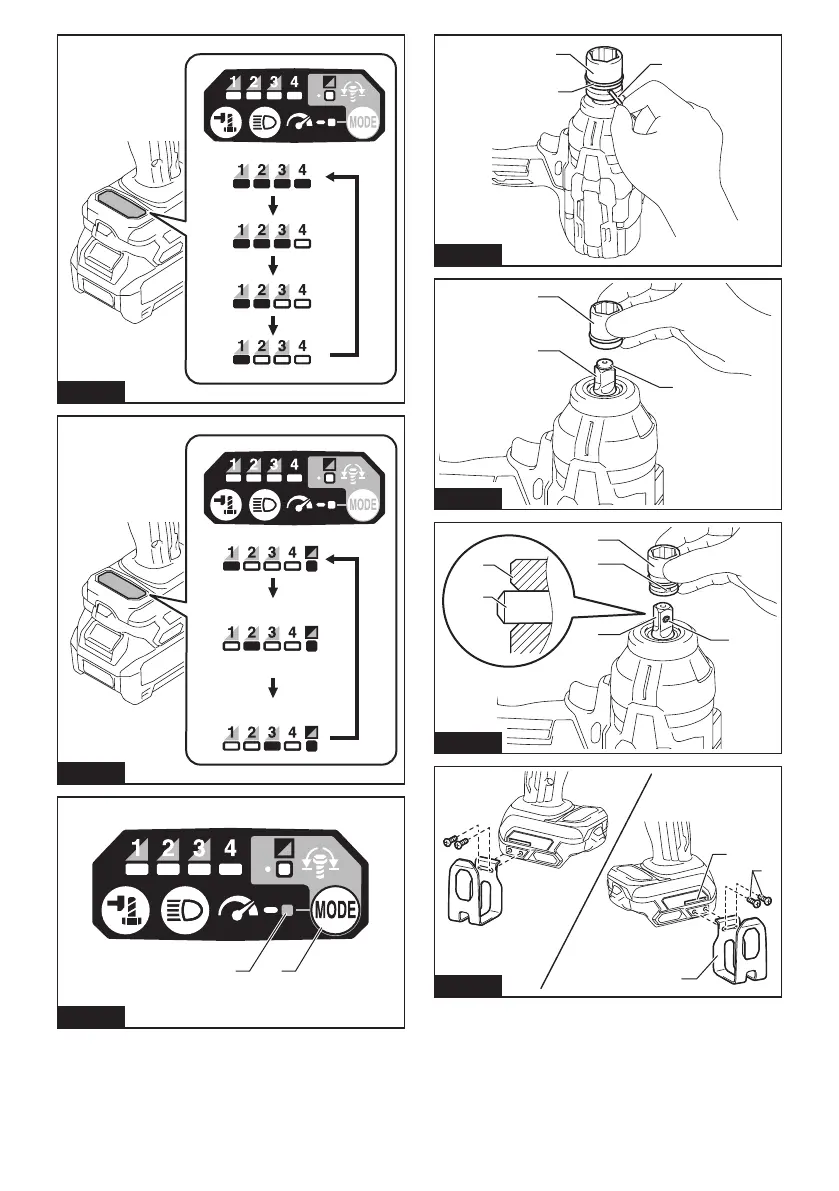 1 2 3 4
MODE

1 2 3 4

1 2 3 4

1 2 3 4

1 2 3 4

1 2 3 4
MODE

1 2 3 4

1 2 3 4

1 2 3 4

1 2 3 4
MODE