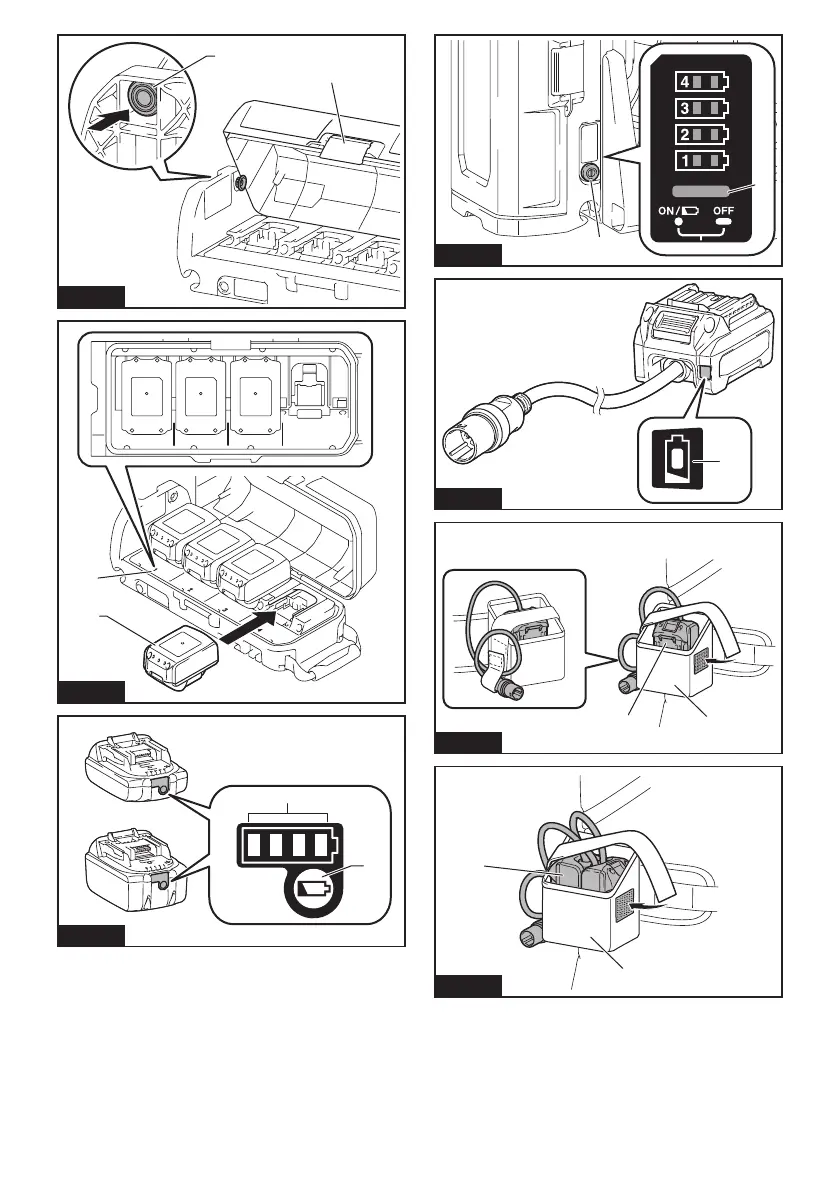 4
3
2
1
ON/
OFF