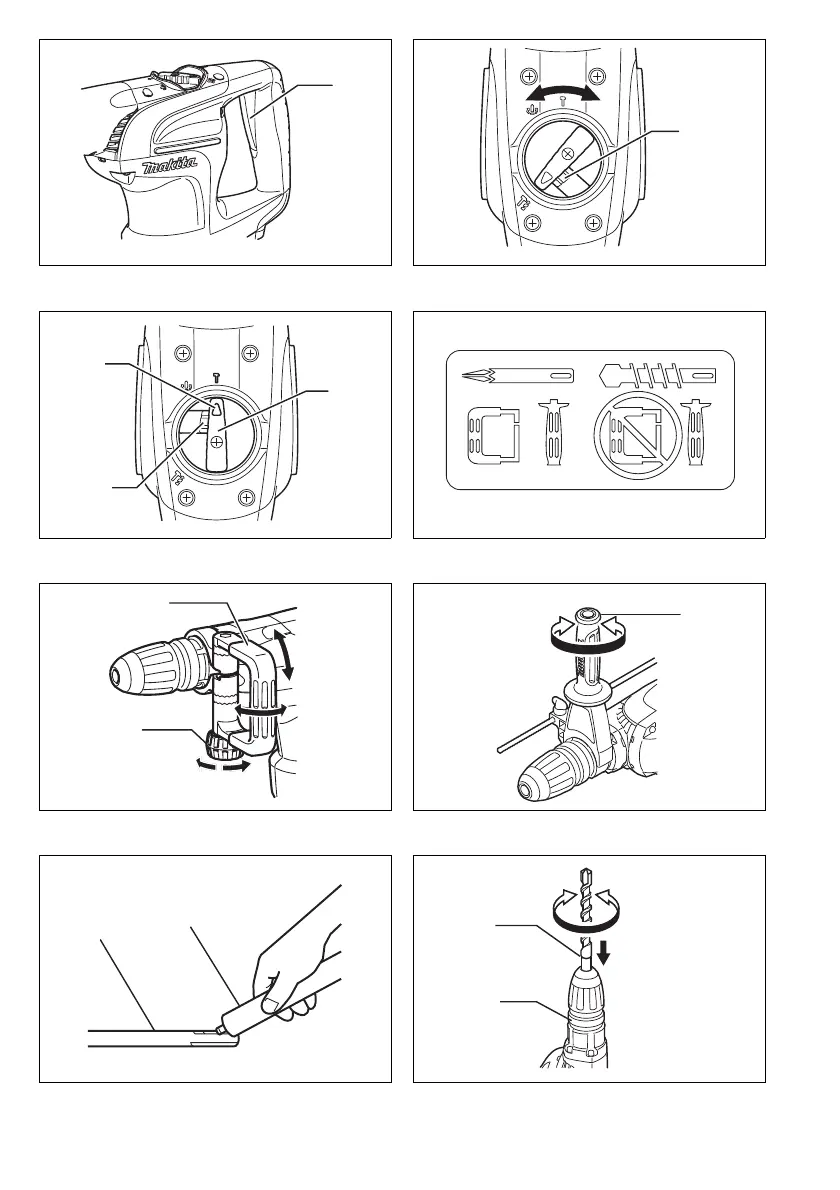 makita