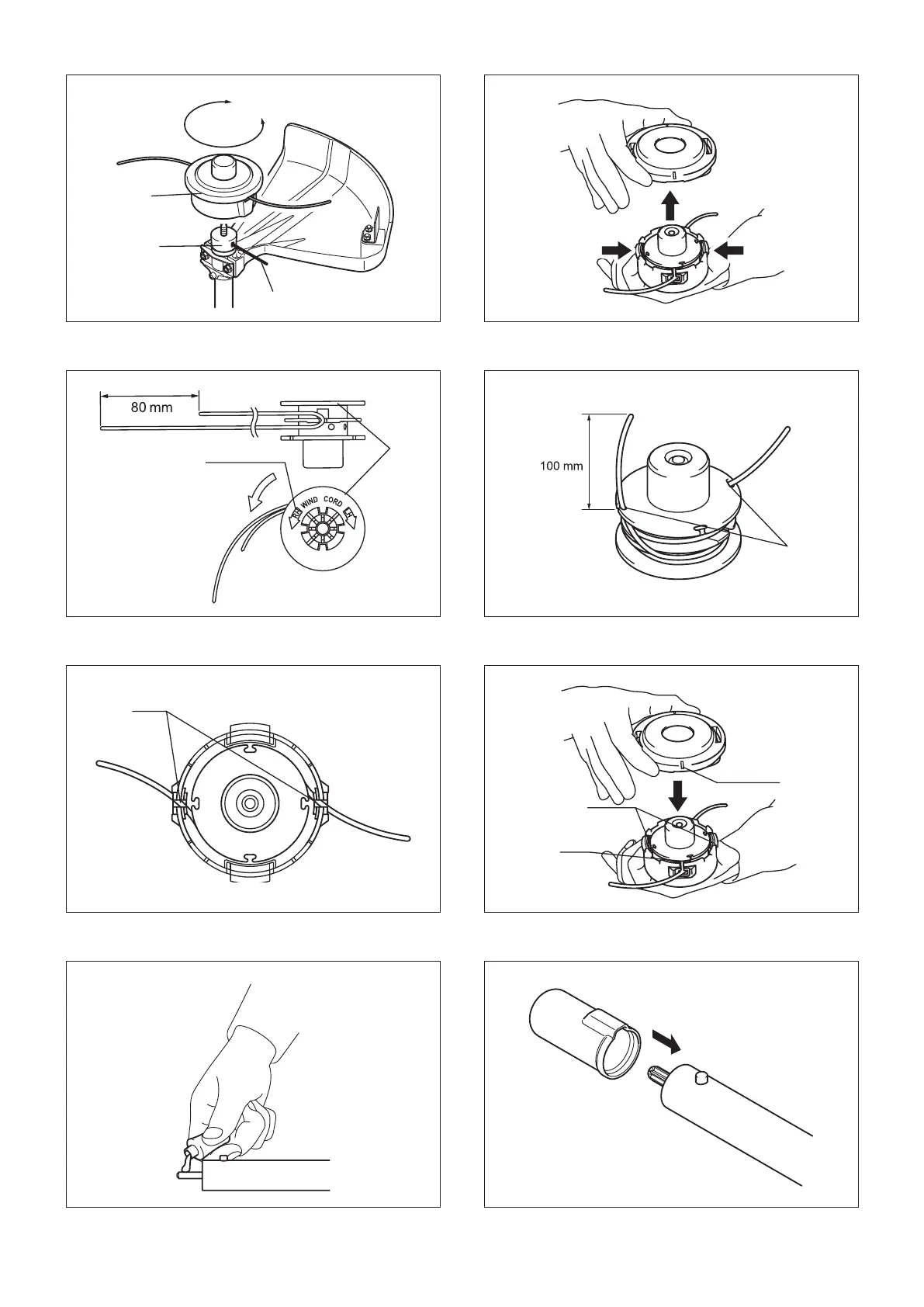 80 mm

WIND CORD

100 mm