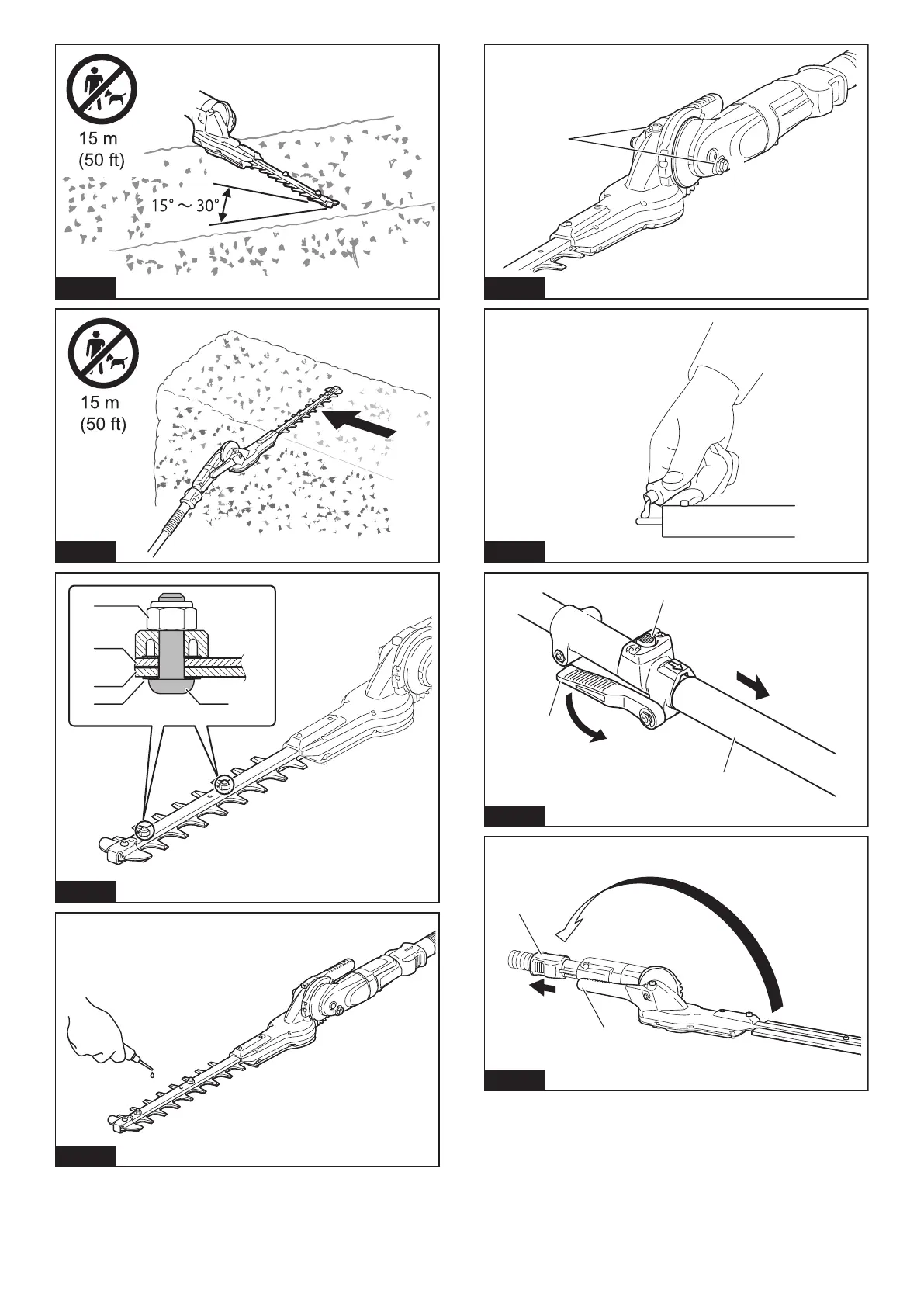 15 m
(50 ft)

15° ～ 30°

15 m
(50 ft)