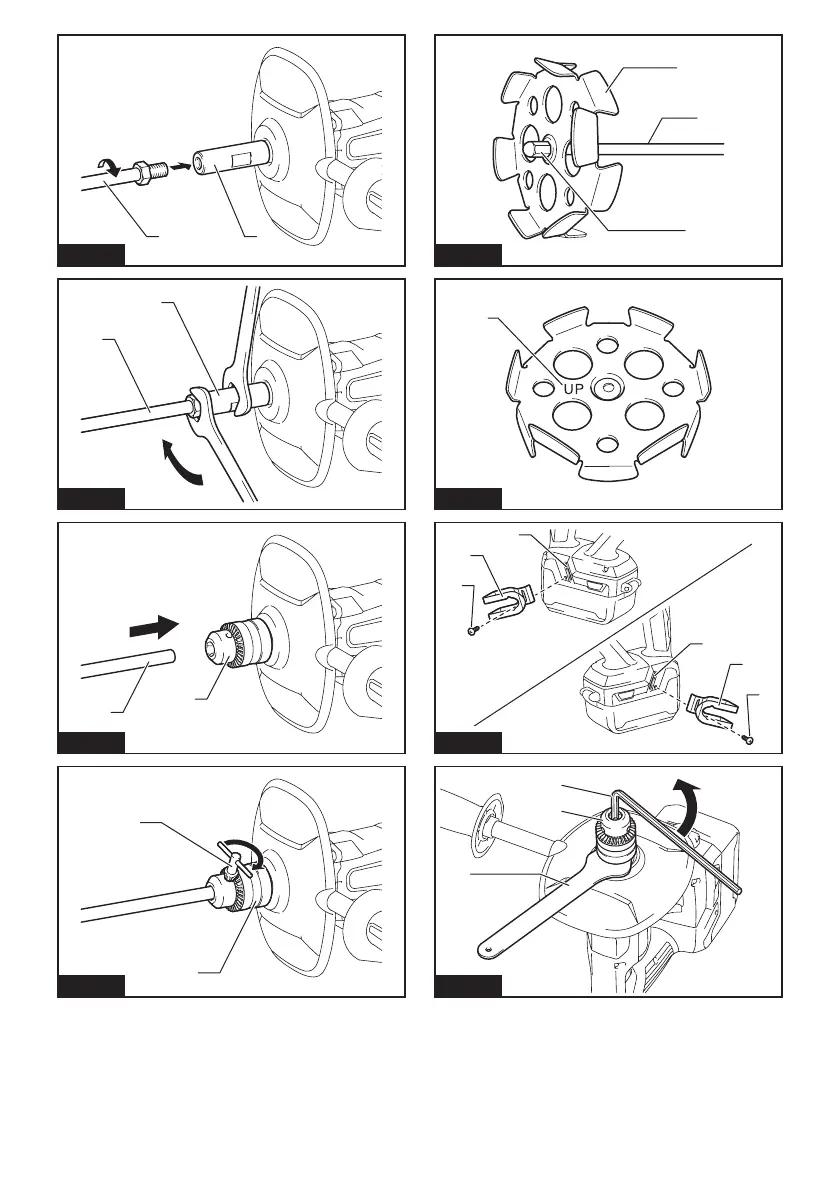 UP