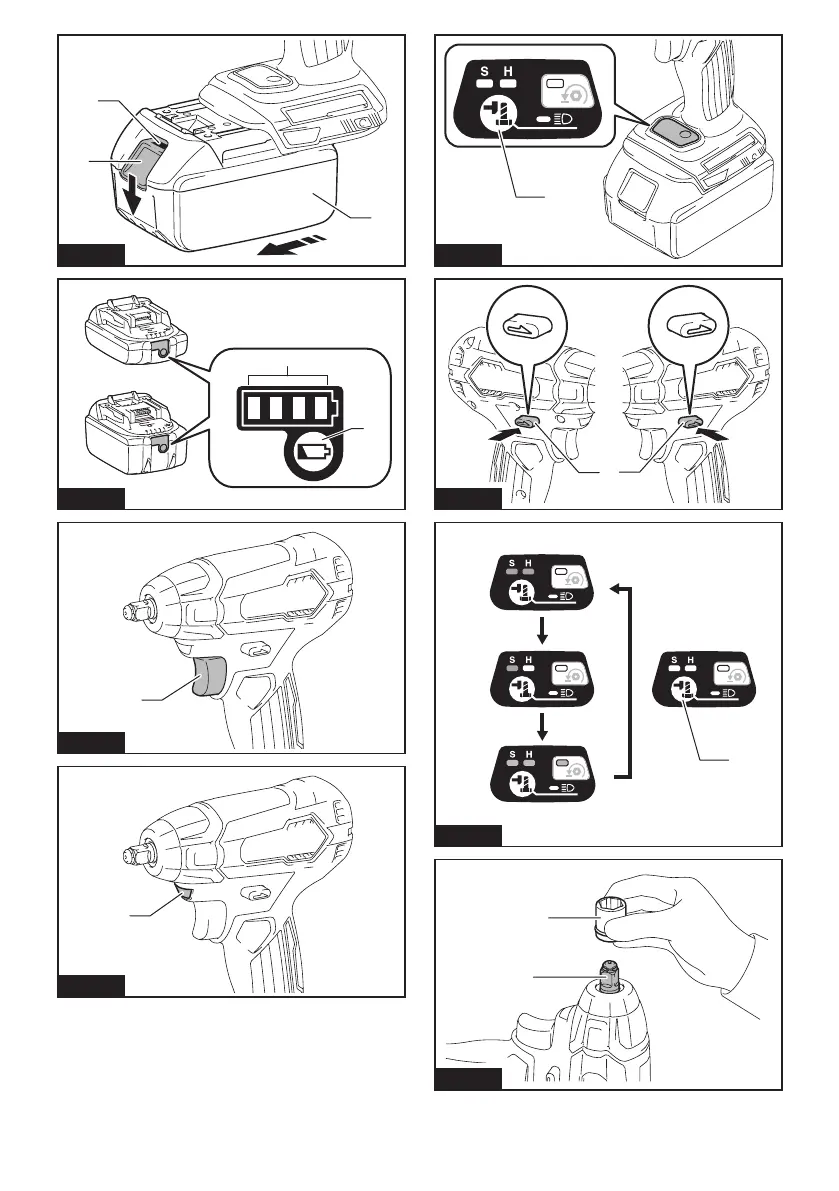 S H

S H

S H

S H

S H