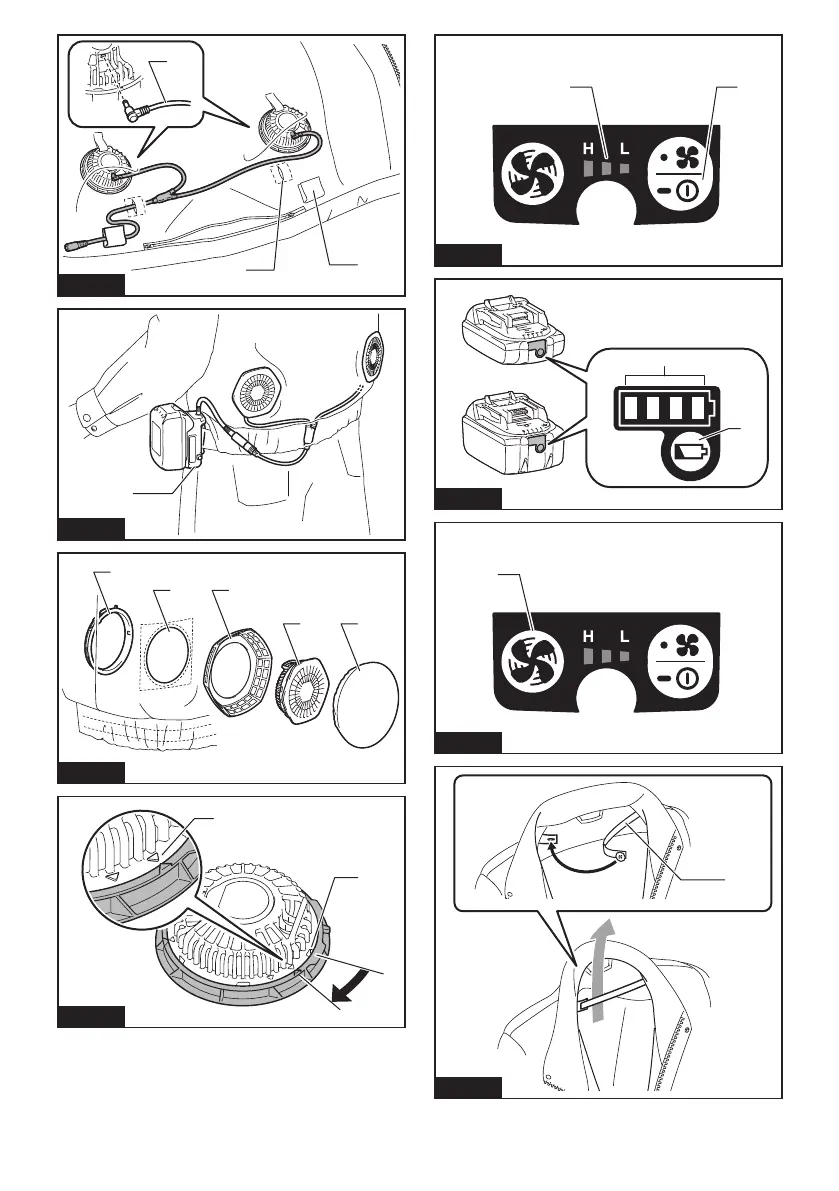 H L

H L