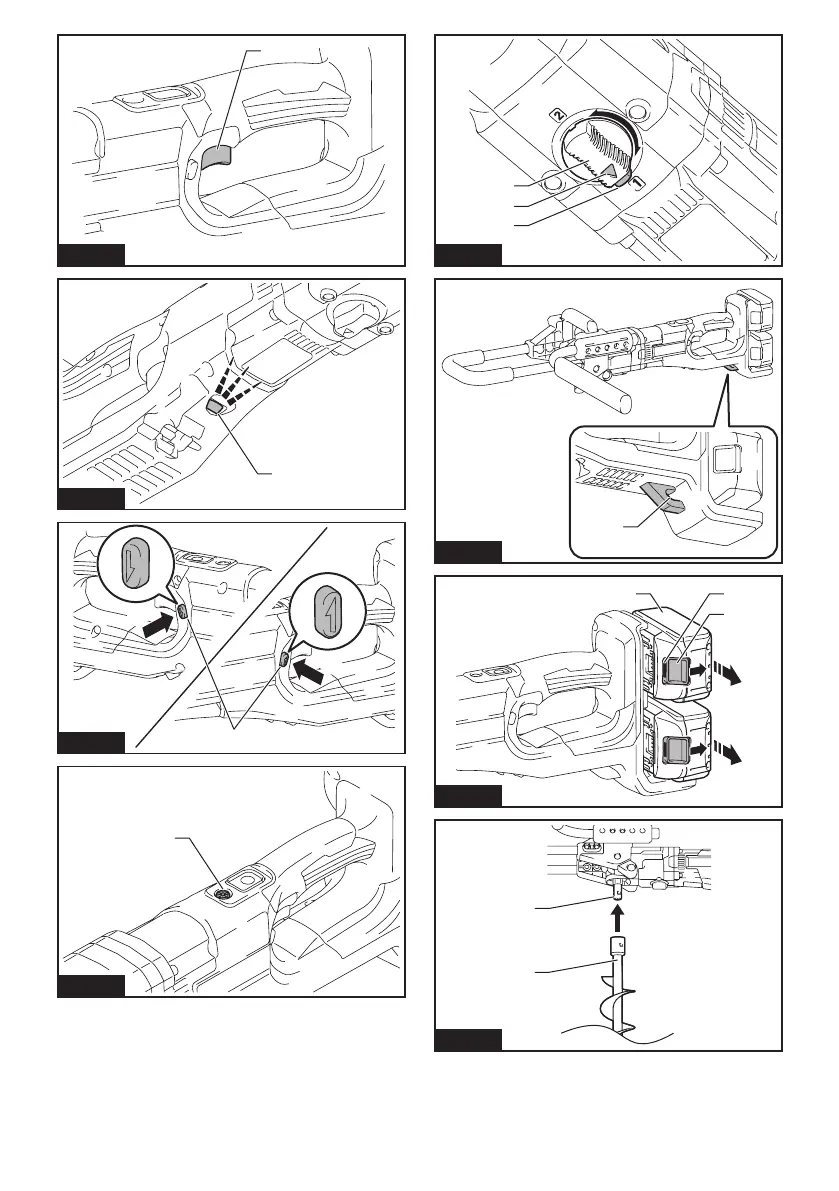 2
1