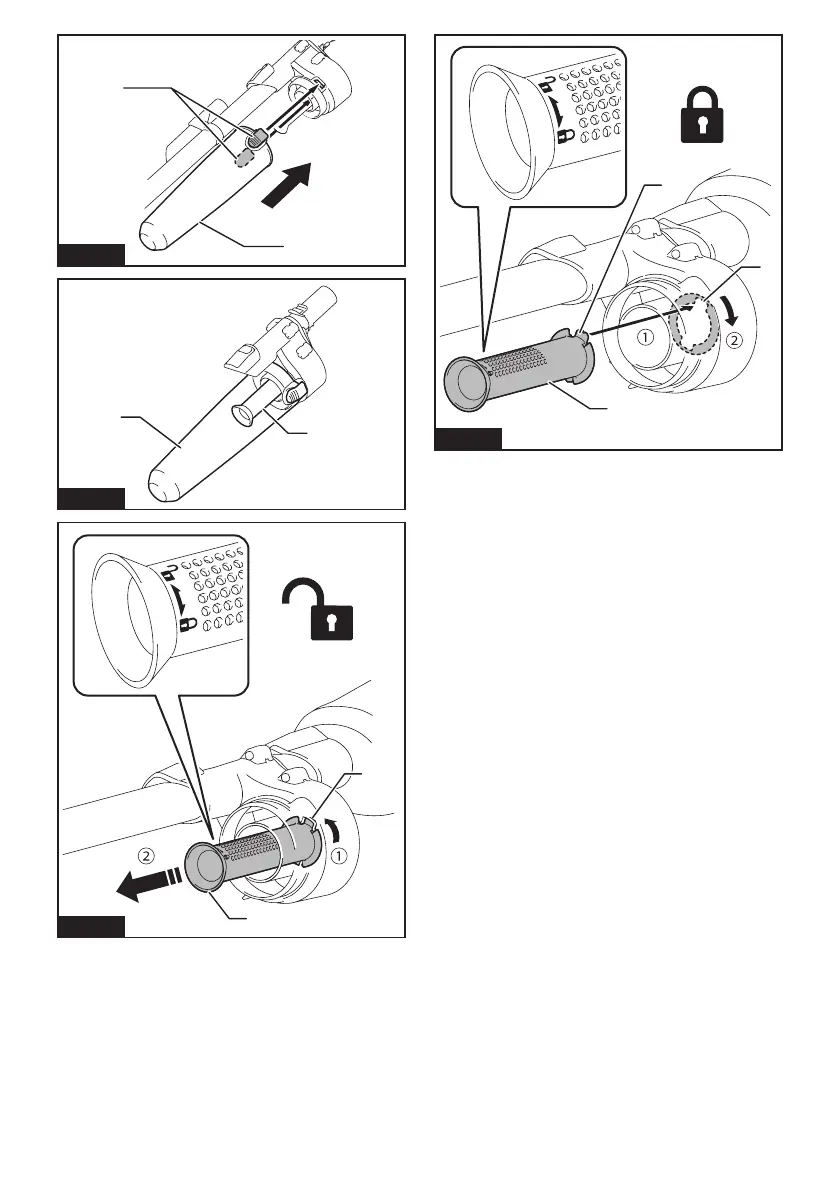 ①
②

②
①