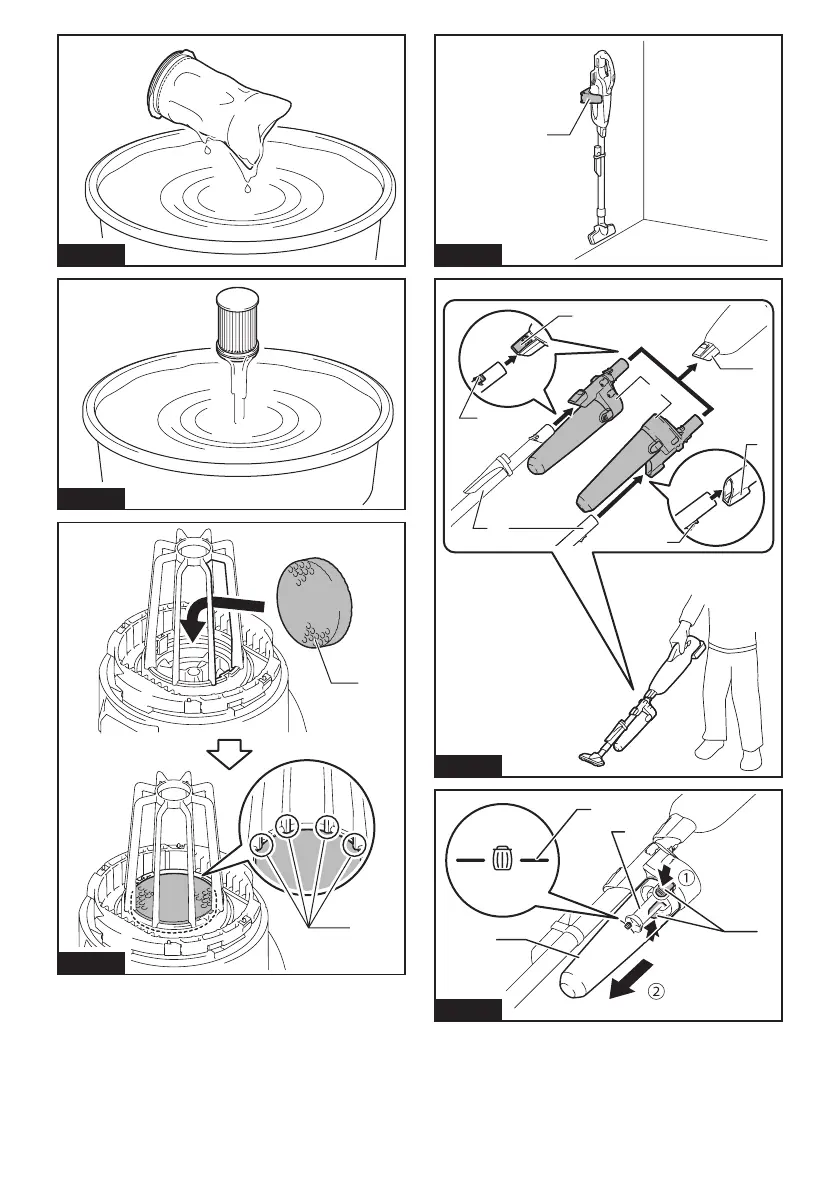 1

2