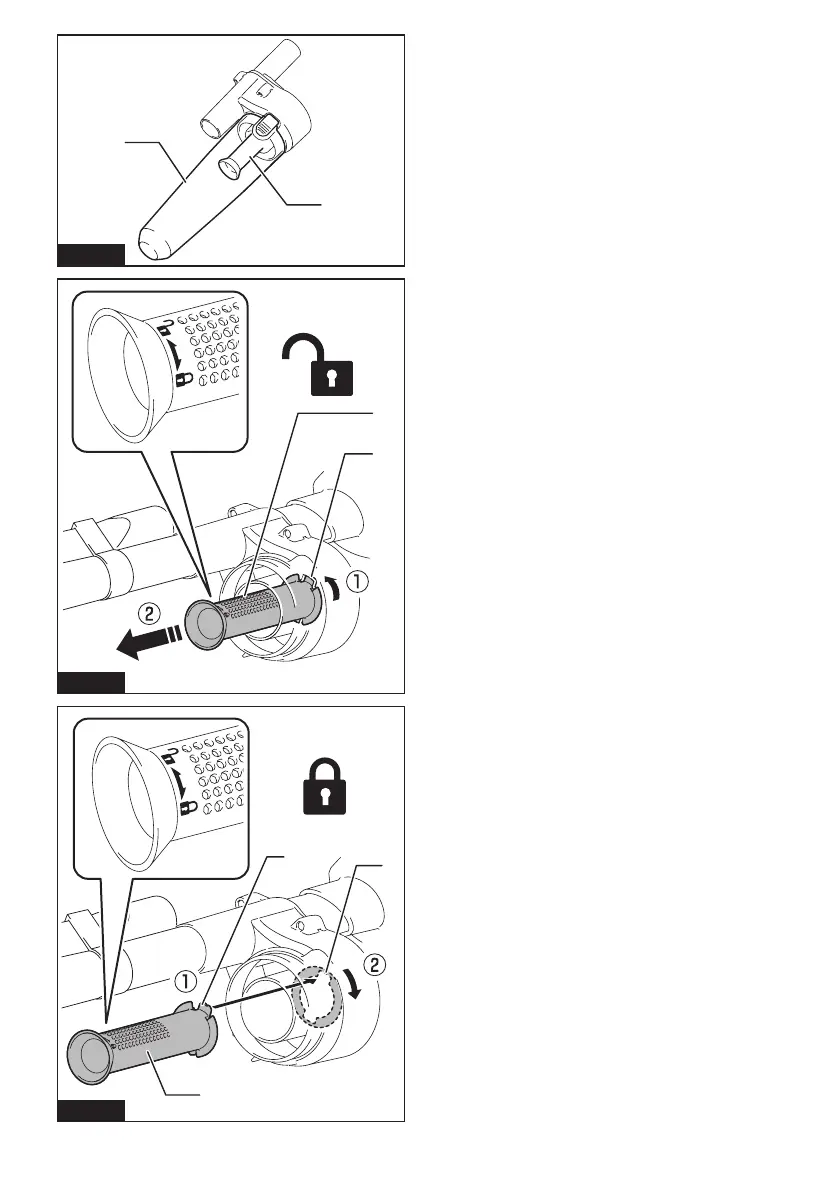 ①
②

①
②