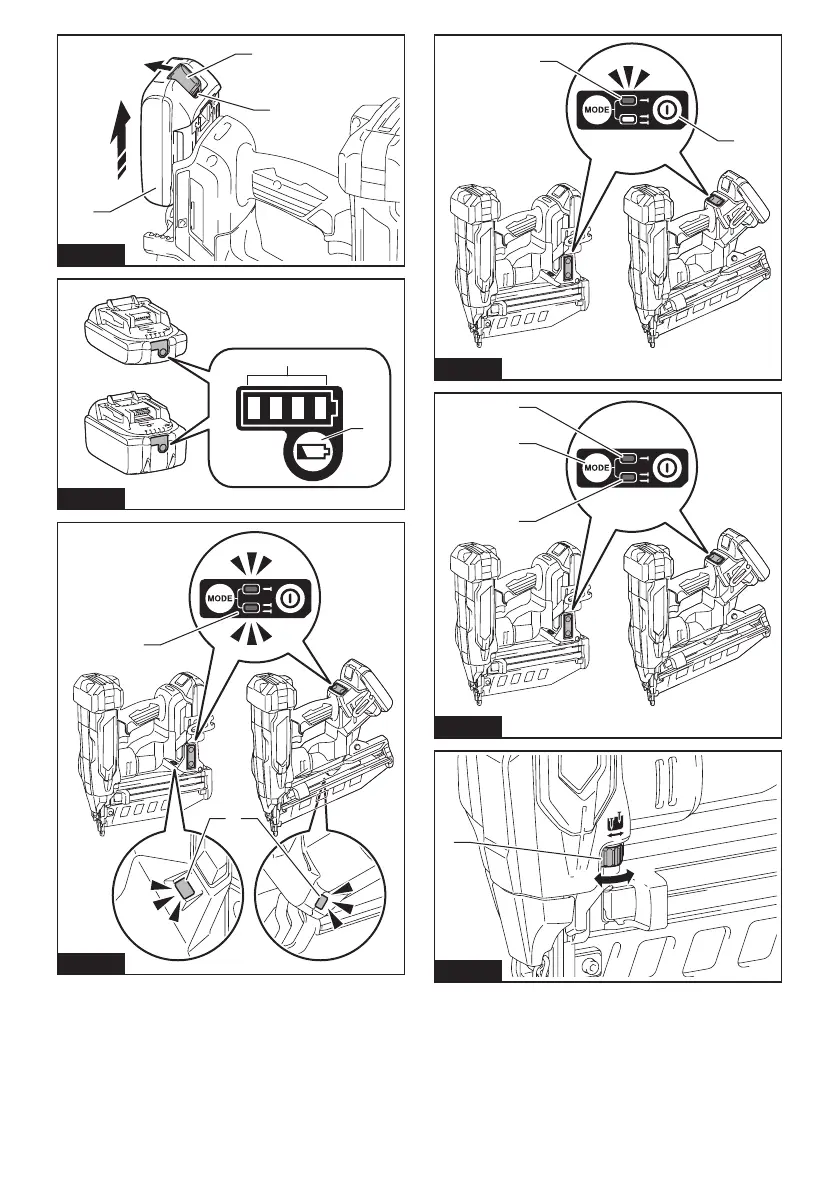 MODE

MODE

MODE