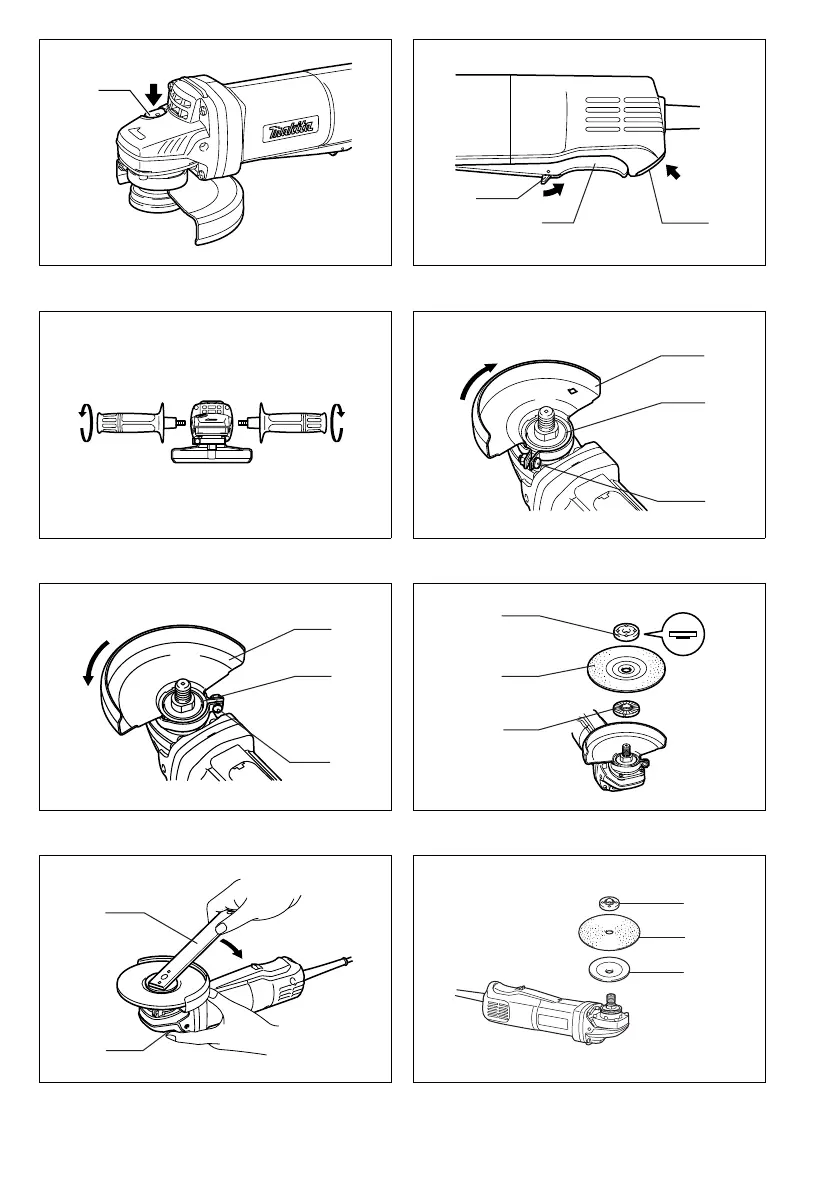 makita