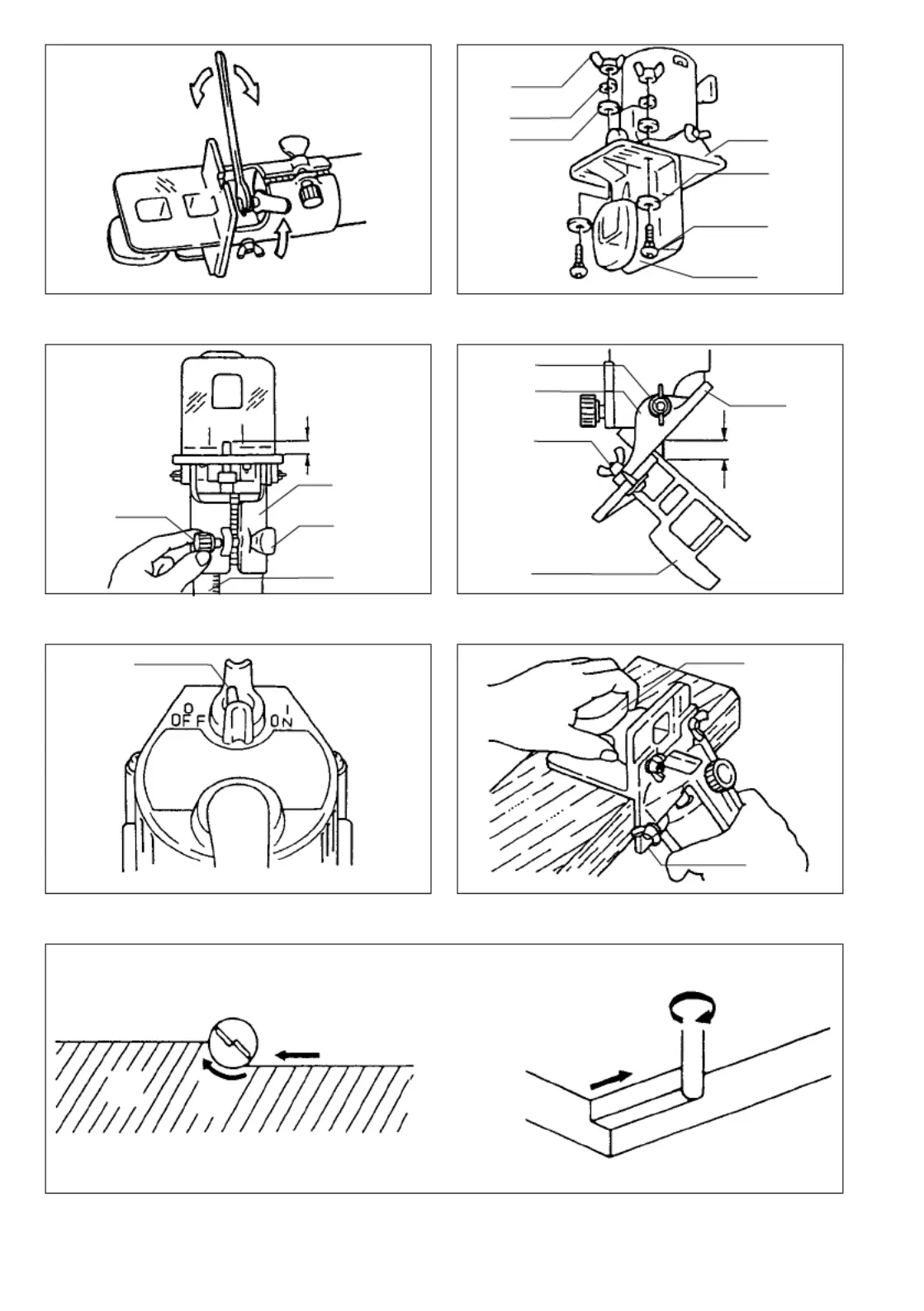 O
OFF

I
ON