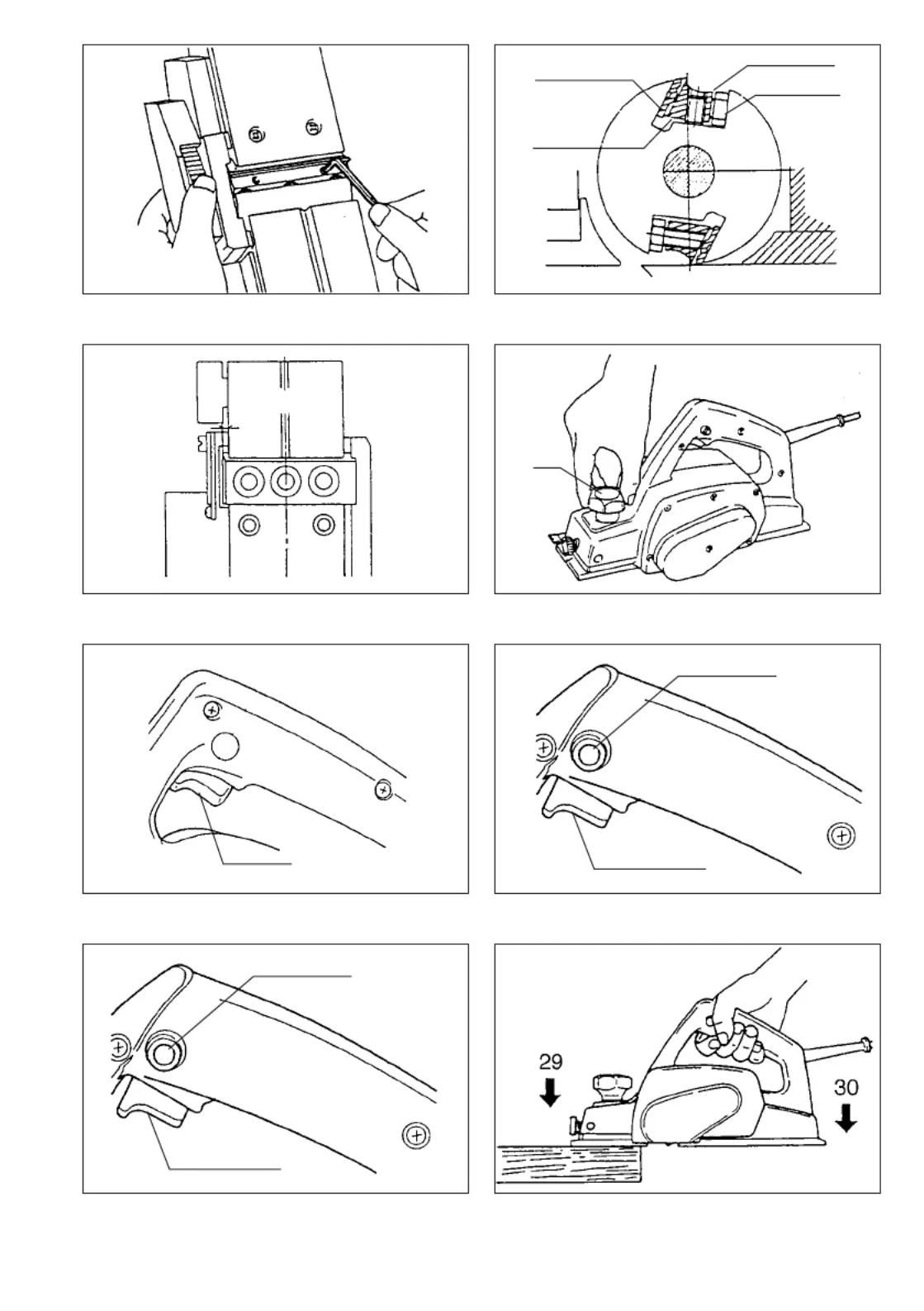 29

30