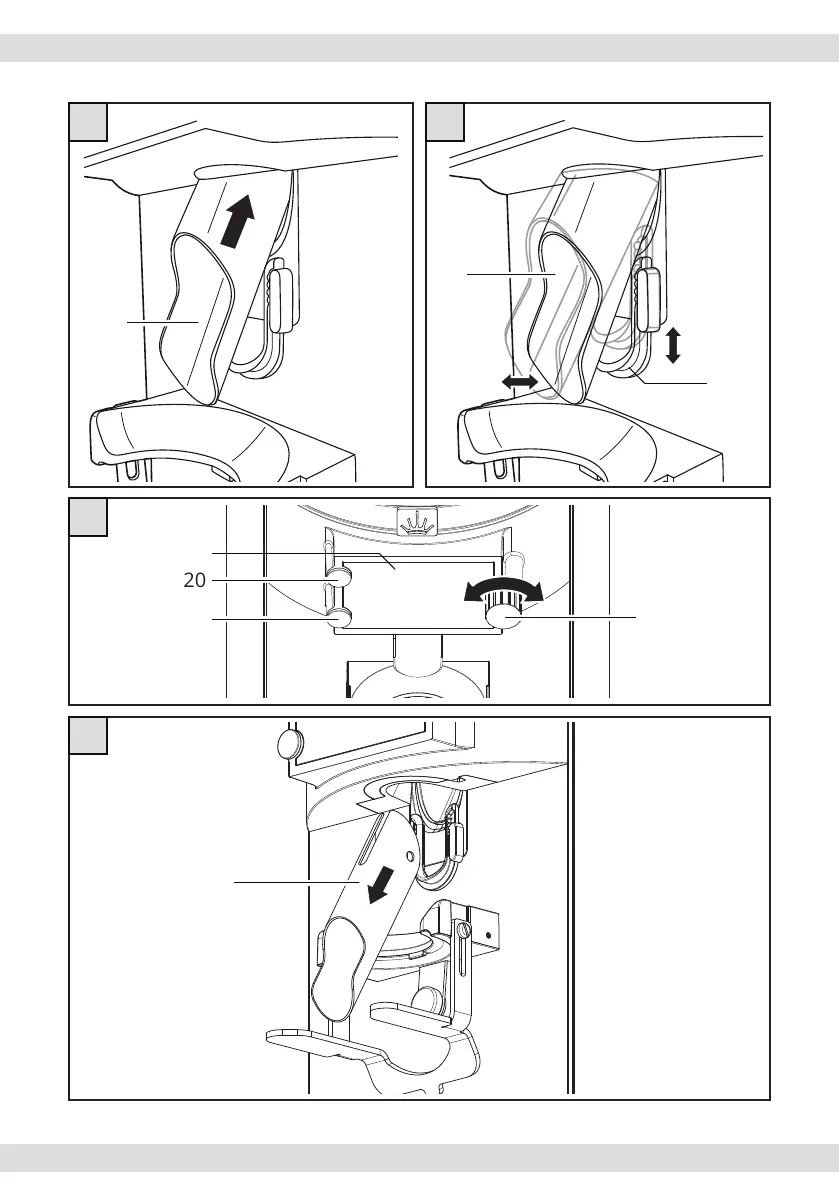 20