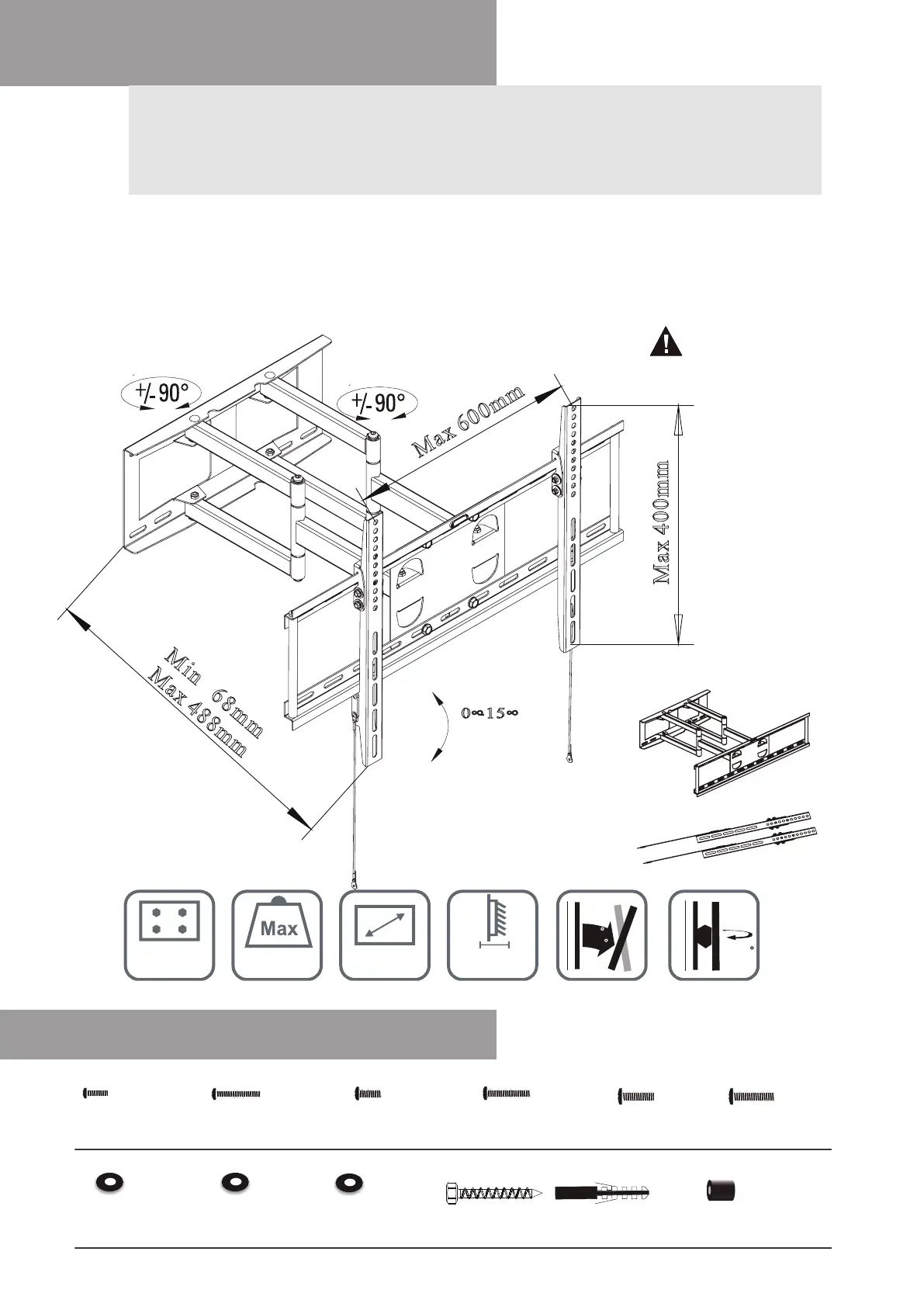 +/- 90°

+/- 90°

Max 600mm

Max 400mm

Min 68mm
Max 488mm

0∞15∞

Max