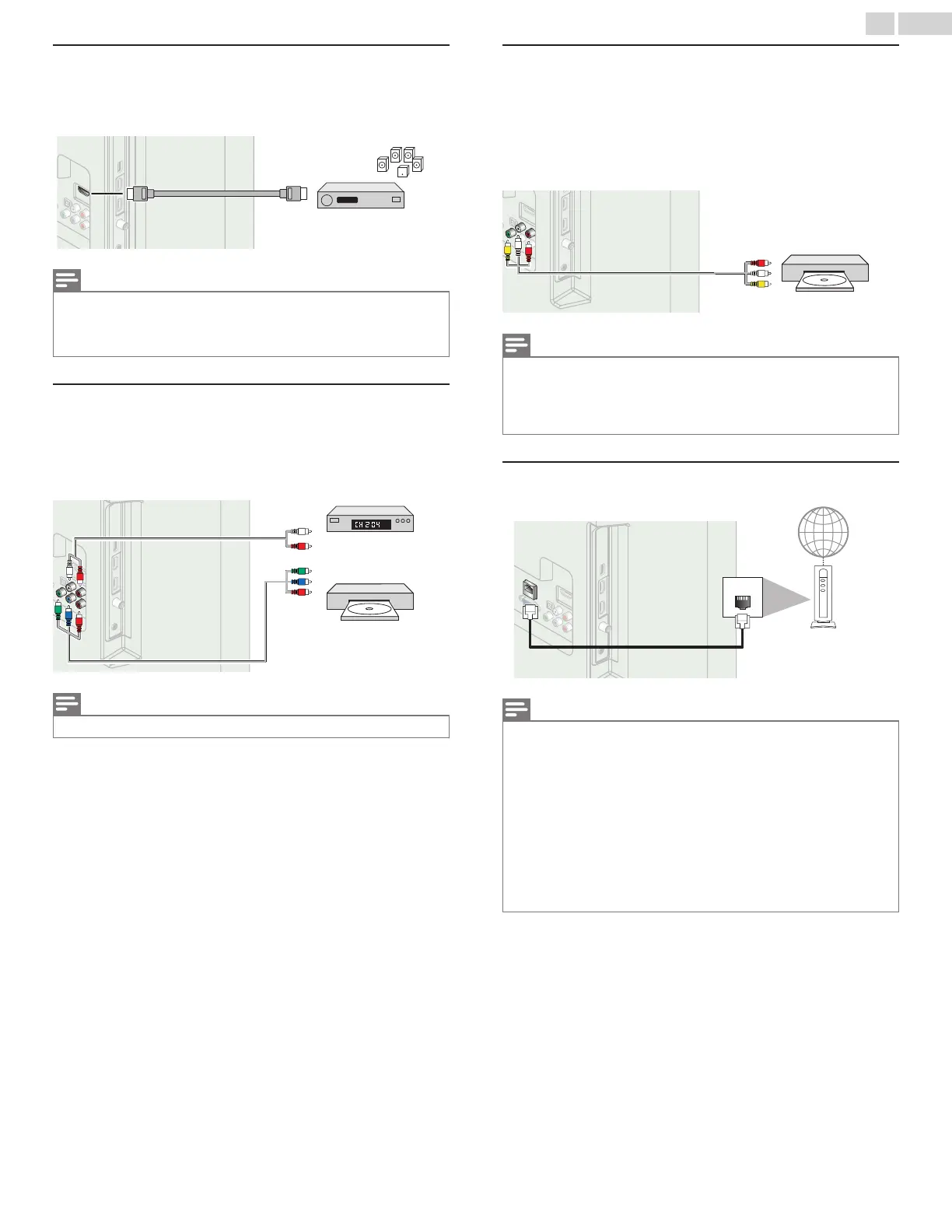 CH 204