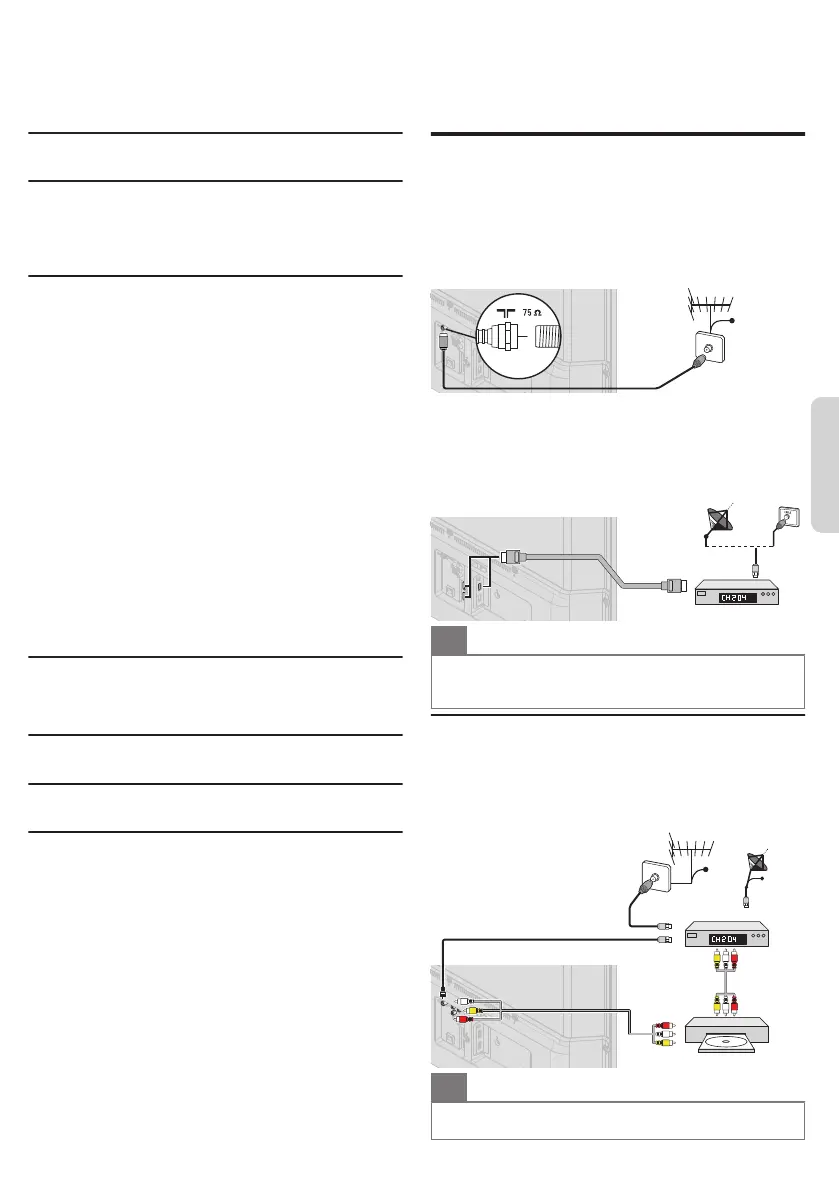 75 Ω

CH204

CH204