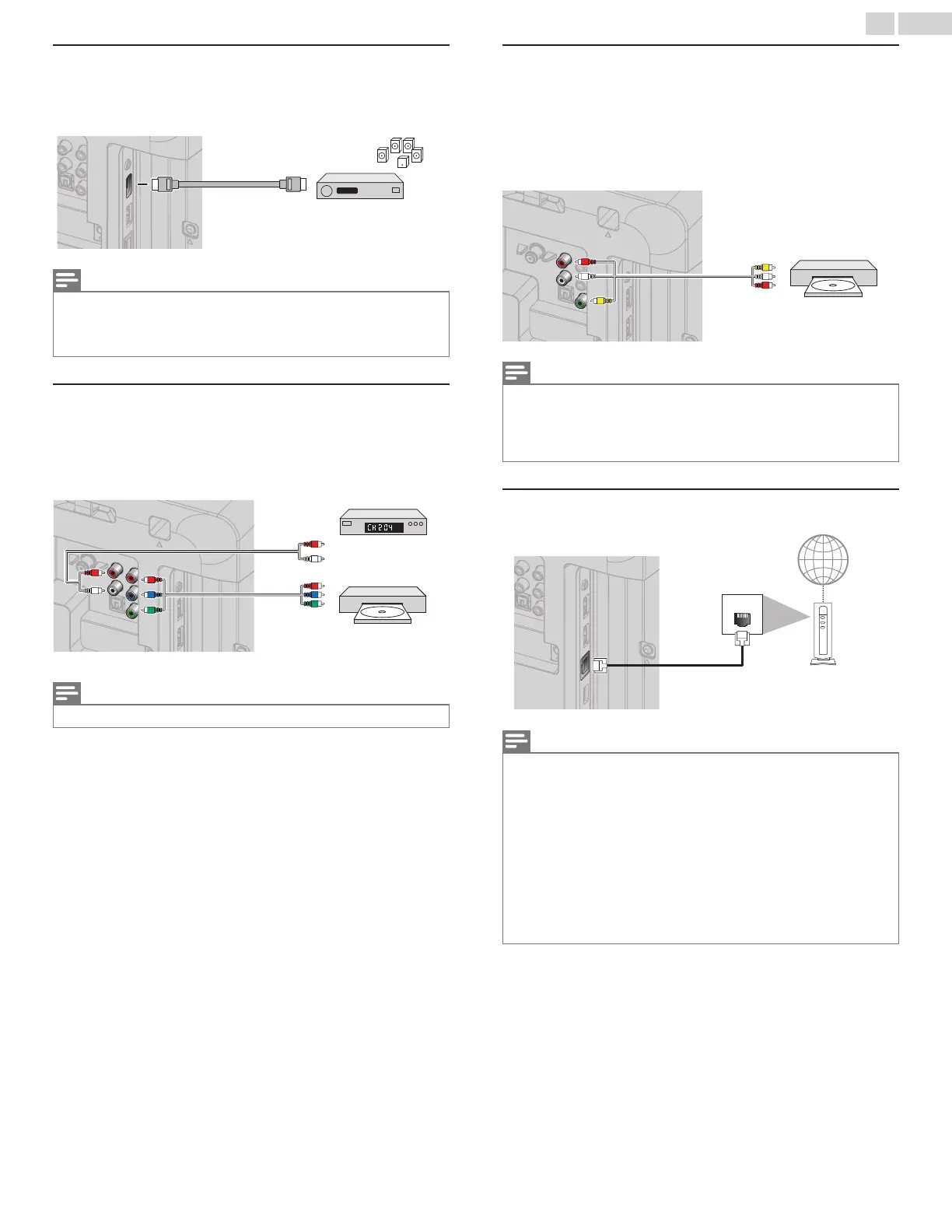 CH 204