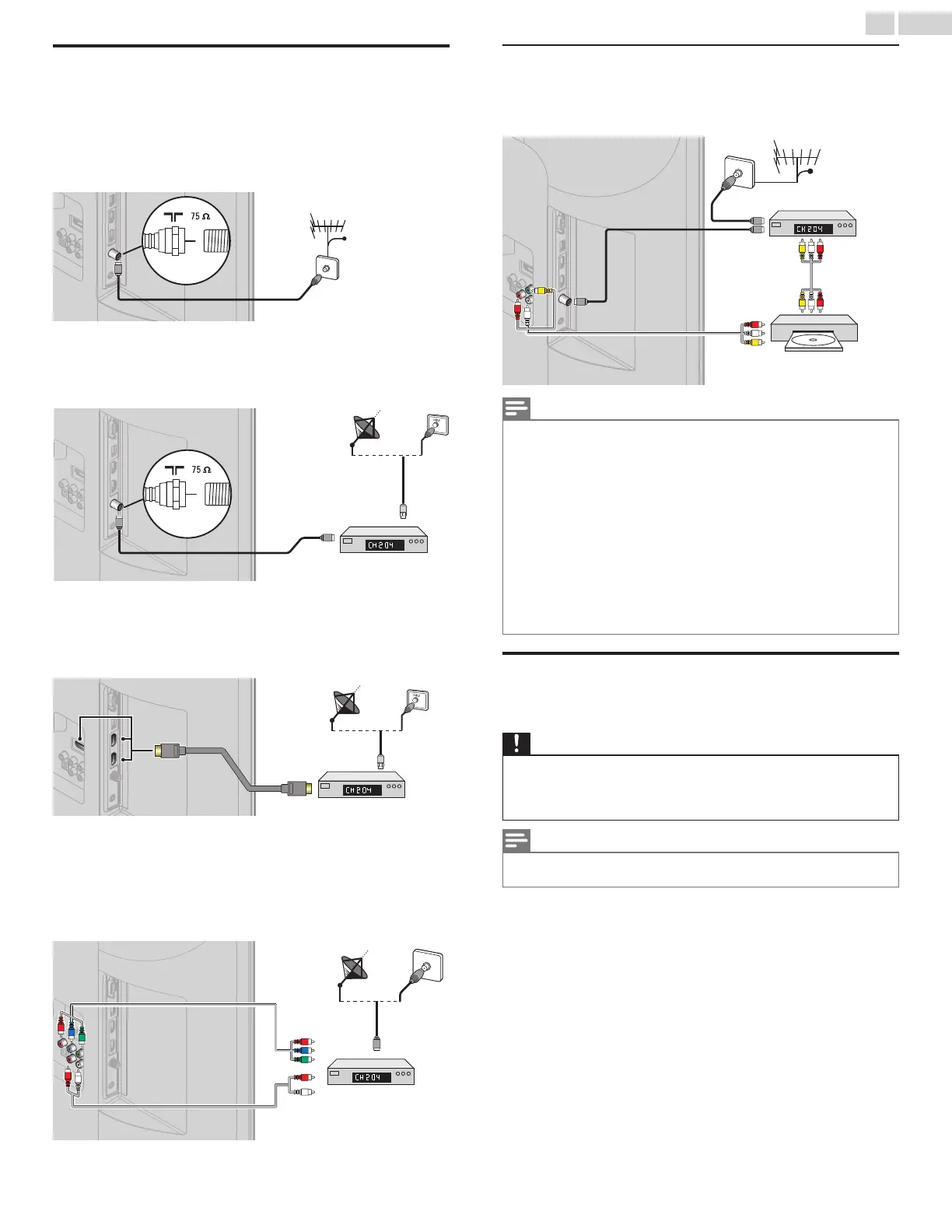 75 Ω

75 Ω

CH204

CH204

CH204

CH204