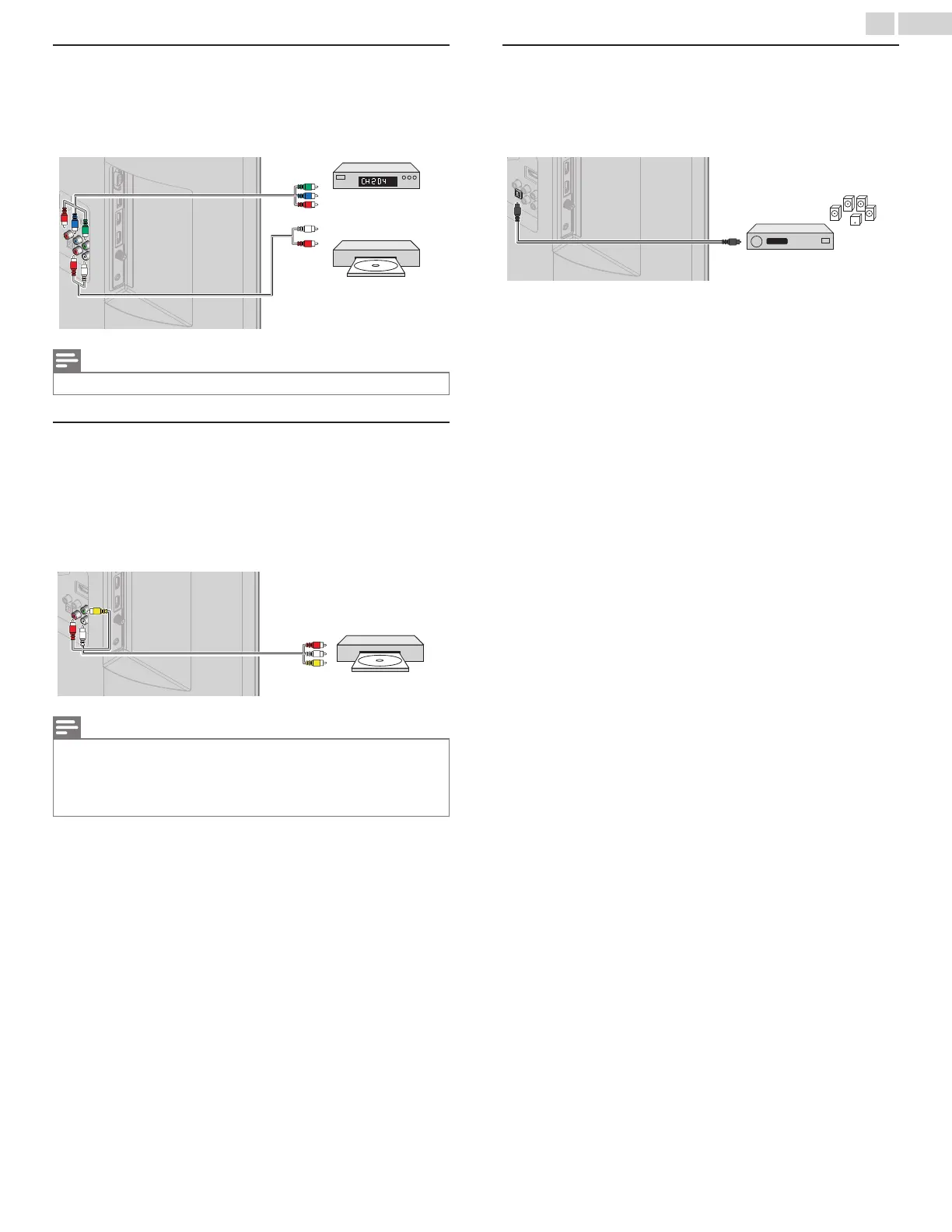 CH204