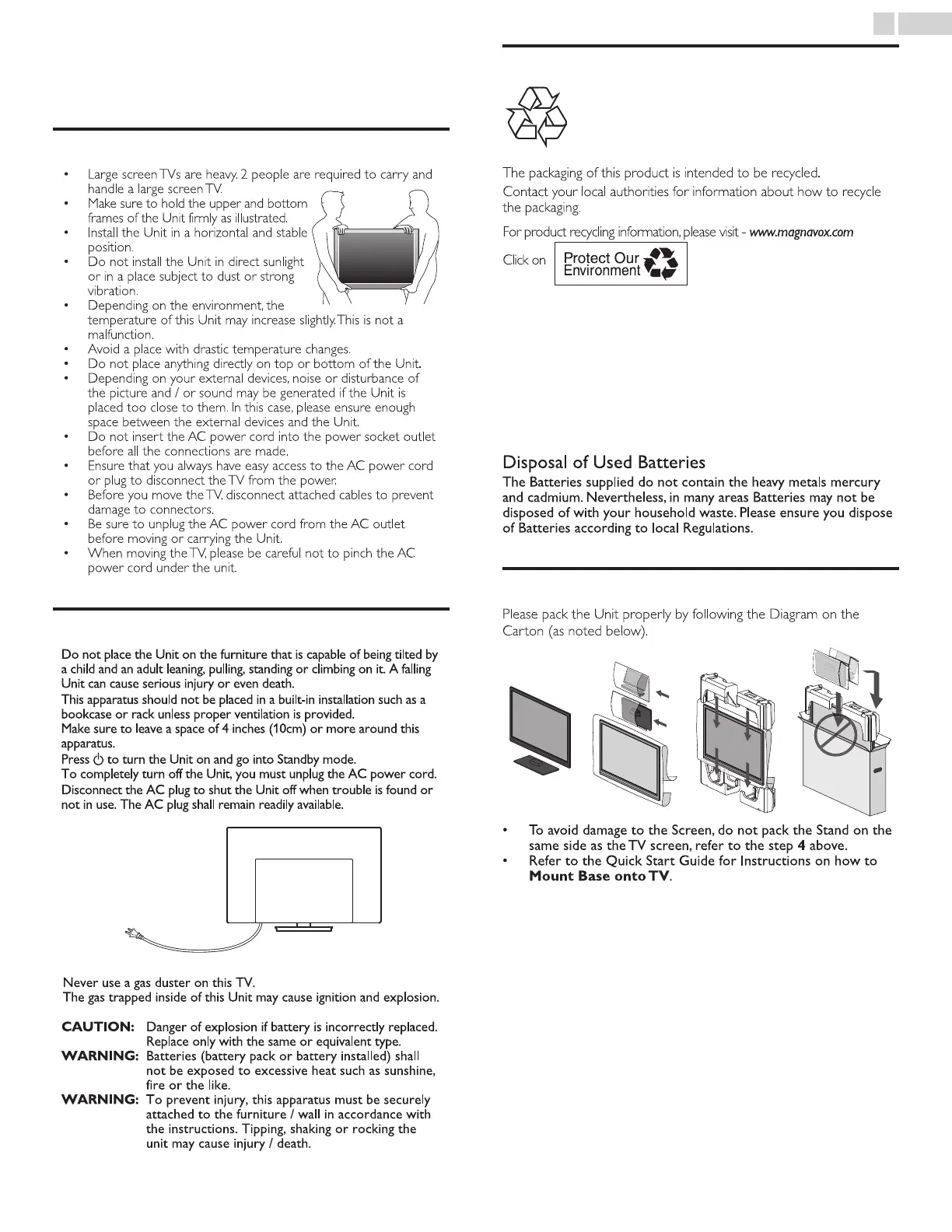 • Large screen TVs are heavy. 2 people are required to carry and handle a large screen TV.
• Make sure to hold the upper and bottom frames of the Unit firmly as illustrated.
• Install the Unit in a horizontal and stable position.
• Do not install the Unit in direct sunlight or in a place subject to dust or strong vibration.
• Depending on the environment, the temperature of this Unit may increase slightly. This is not a malfunction.
• Avoid a place with drastic temperature changes.
• Do not place anything directly on top or bottom of the Unit.
• Depending on your external devices, noise or disturbance of the picture and / or sound may be generated if the Unit is placed too close to them. In this case, please ensure enough space between the external devices and the Unit.
• Do not insert the AC power cord into the power socket outlet before all the connections are made.
• Ensure that you always have easy access to the AC power cord or plug to disconnect the TV from the power.
• Before you move the TV, disconnect attached cables to prevent damage to connectors.
• Be sure to unplug the AC power cord from the AC outlet before moving or carrying the Unit.
• When moving the TV, please be careful not to pinch the AC power cord under the unit.

Do not place the Unit on the furniture that is capable of being tilted by a child and an adult leaning, pulling, standing or climbing on it. A falling Unit can cause serious injury or even death.
This apparatus should not be placed in a built-in installation such as a bookcase or rack unless proper ventilation is provided.
Make sure to leave a space of 4 inches (10cm) or more around this apparatus.
Press ⏻ to turn the Unit on and go into Standby mode.
To completely turn off the Unit, you must unplug the AC power cord.
Disconnect the AC plug to shut the Unit off when trouble is found or not in use. The AC plug shall remain readily available.

Never use a gas duster on this TV.
The gas trapped inside of this Unit may cause ignition and explosion.

CAUTION: Danger of explosion if battery is incorrectly replaced. Replace only with the same or equivalent type.
WARNING: Batteries (battery pack or battery installed) shall not be exposed to excessive heat such as sunshine, fire or the like.
WARNING: To prevent injury, this apparatus must be securely attached to the furniture / wall in accordance with the instructions. Tipping, shaking or rocking the unit may cause injury / death.

The packaging of this product is intended to be recycled.
Contact your local authorities for information about how to recycle the packaging.
For product recycling information, please visit - www.magnavox.com
Click on Protect Our Environment

Disposal of Used Batteries
The Batteries supplied do not contain the heavy metals mercury and cadmium. Nevertheless, in many areas Batteries may not be disposed of with your household waste. Please ensure you dispose of Batteries according to local Regulations.

Please pack the Unit properly by following the Diagram on the Carton (as noted below).

• To avoid damage to the Screen, do not pack the Stand on the same side as the TV screen, refer to the step 4 above.
• Refer to the Quick Start Guide for Instructions on how to Mount Base onto TV.