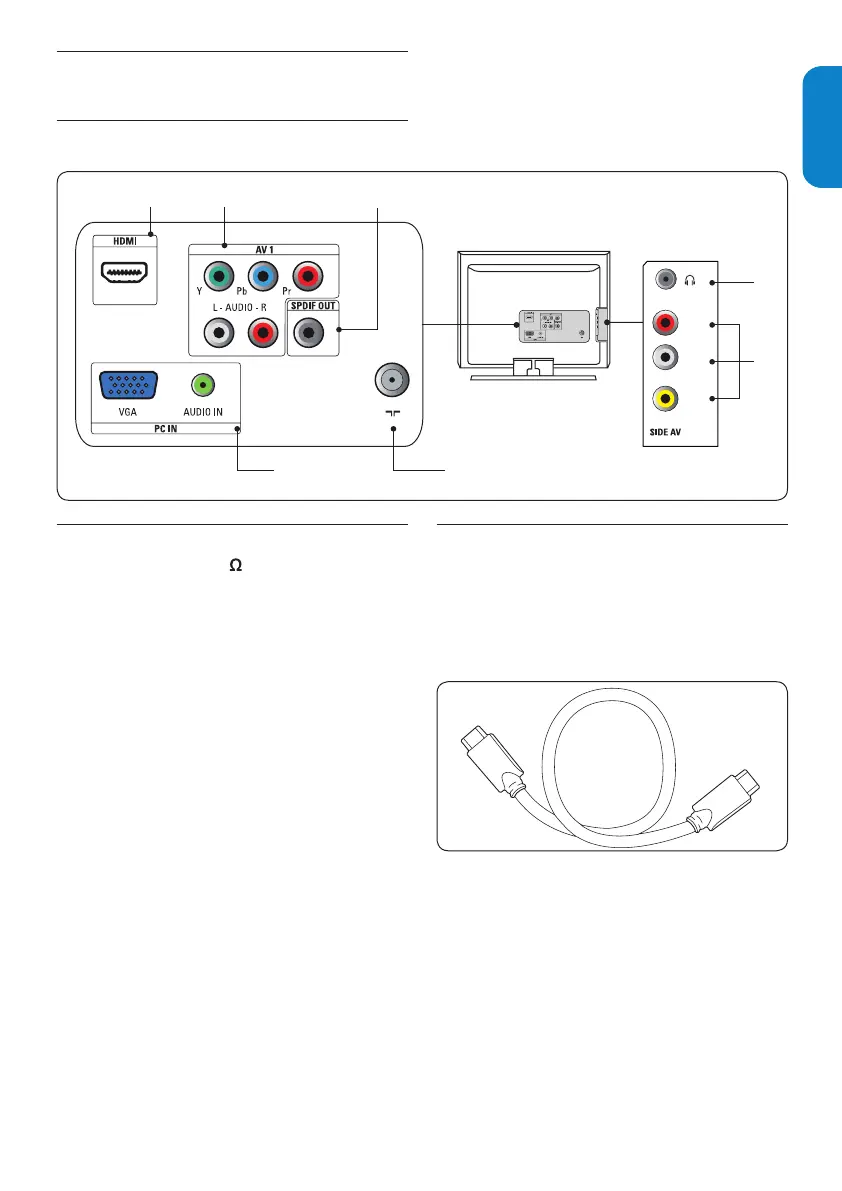 HDMI

AV 1

Y Pb Pr

L - AUDIO - R

SPDIF OUT

VGA AUDIO IN

PC IN

SIDE AV

Ω