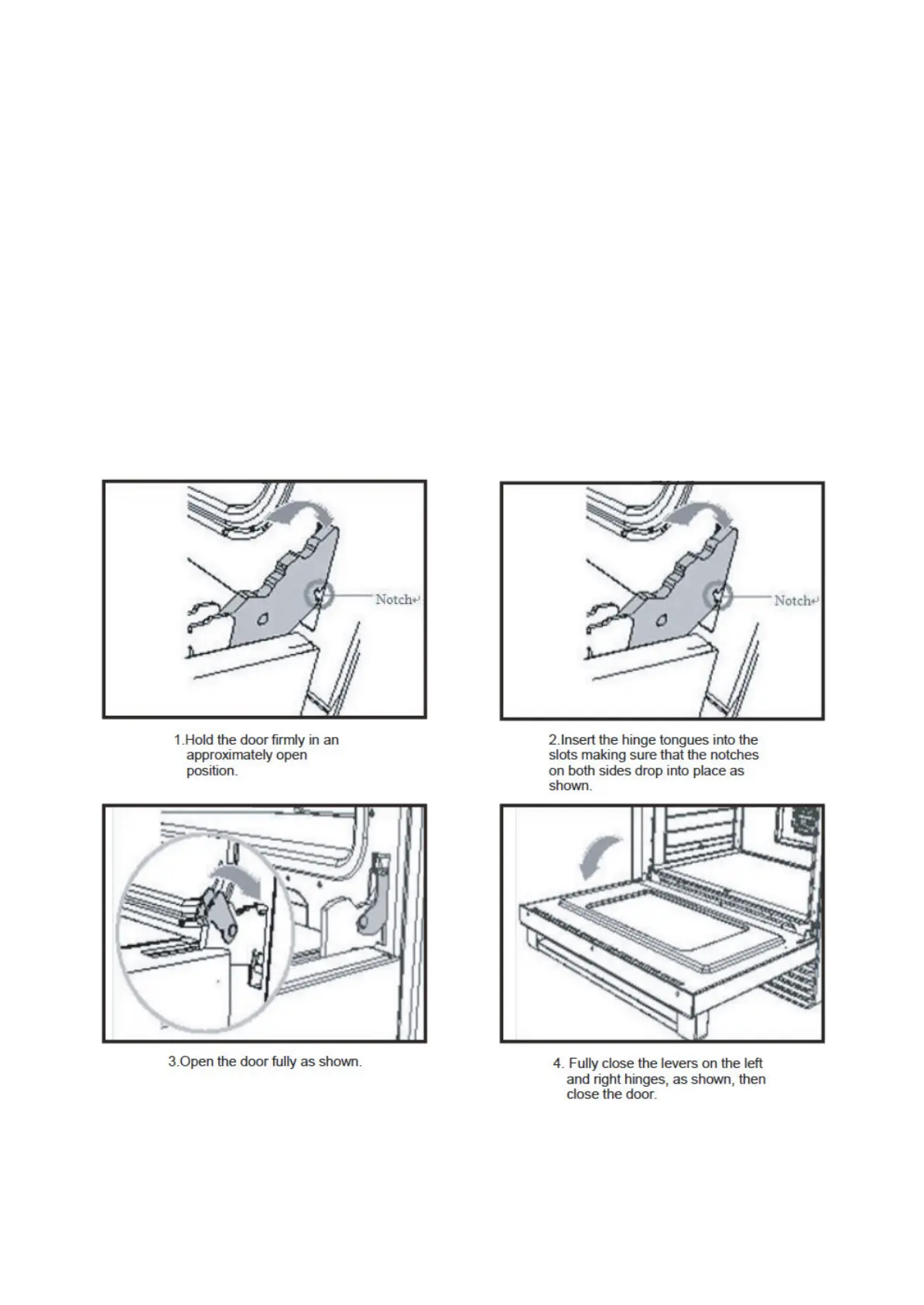 Notch

1.Hold the door firmly in an approximately open position.

Notch

2.Insert the hinge tongues into the slots making sure that the notches on both sides drop into place as shown.

3.Open the door fully as shown.

4. Fully close the levers on the left and right hinges, as shown, then close the door.