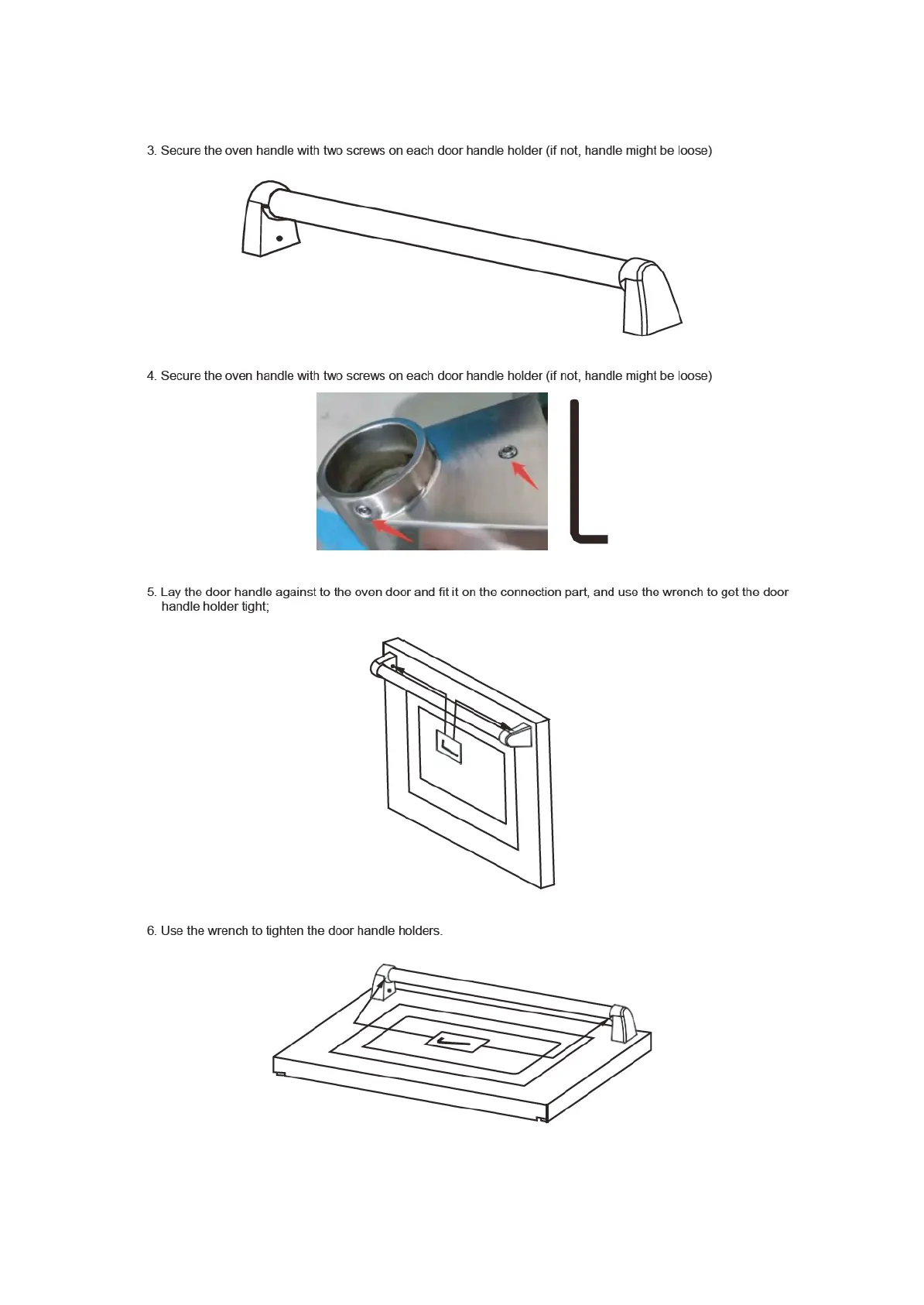 3. Secure the oven handle with two screws on each door handle holder (if not, handle might be loose)

4. Secure the oven handle with two screws on each door handle holder (if not, handle might be loose)

5. Lay the door handle against to the oven door and fit it on the connection part, and use the wrench to get the door handle holder tight;

6. Use the wrench to tighten the door handle holders.