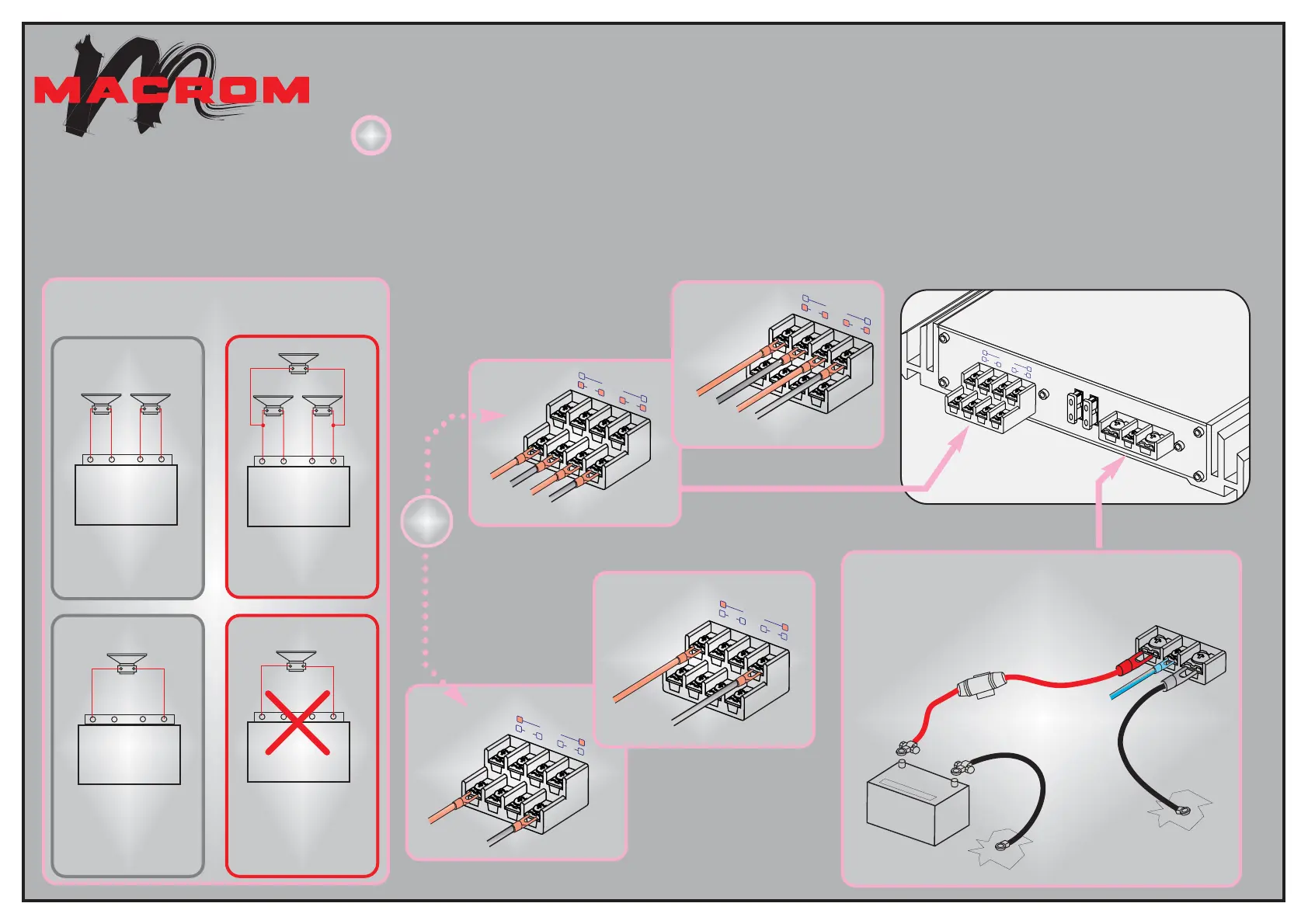 MACROM