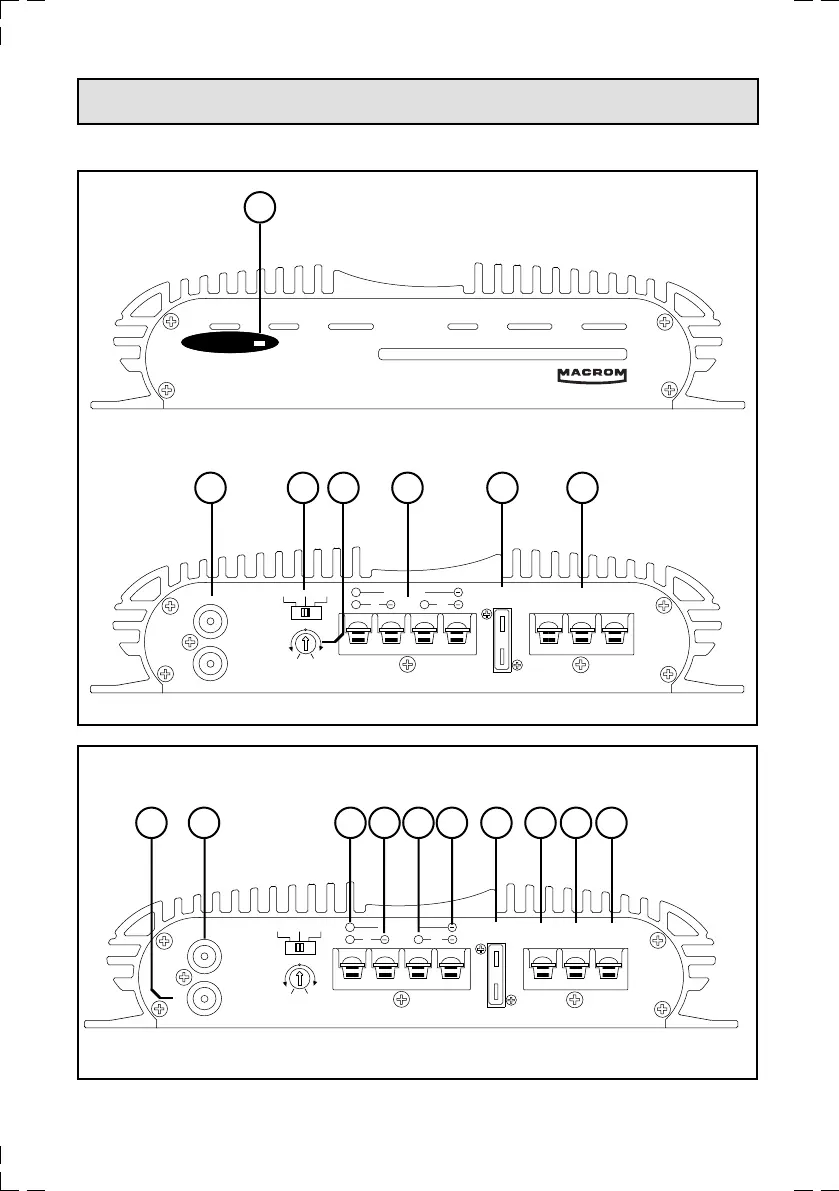 MACROM