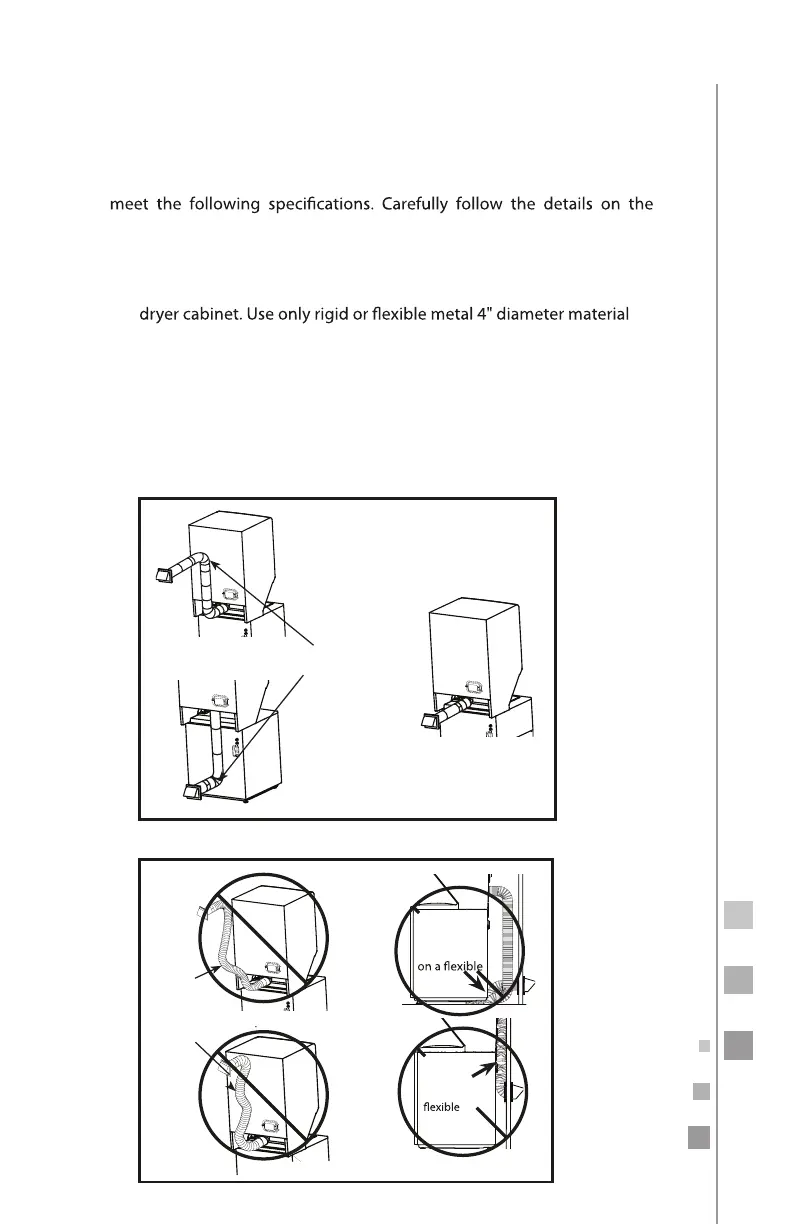 meet the following specifications. Carefully follow the details on the

dryer cabinet. Use only rigid or flexible metal 4" diameter material

on a flexible

flexible