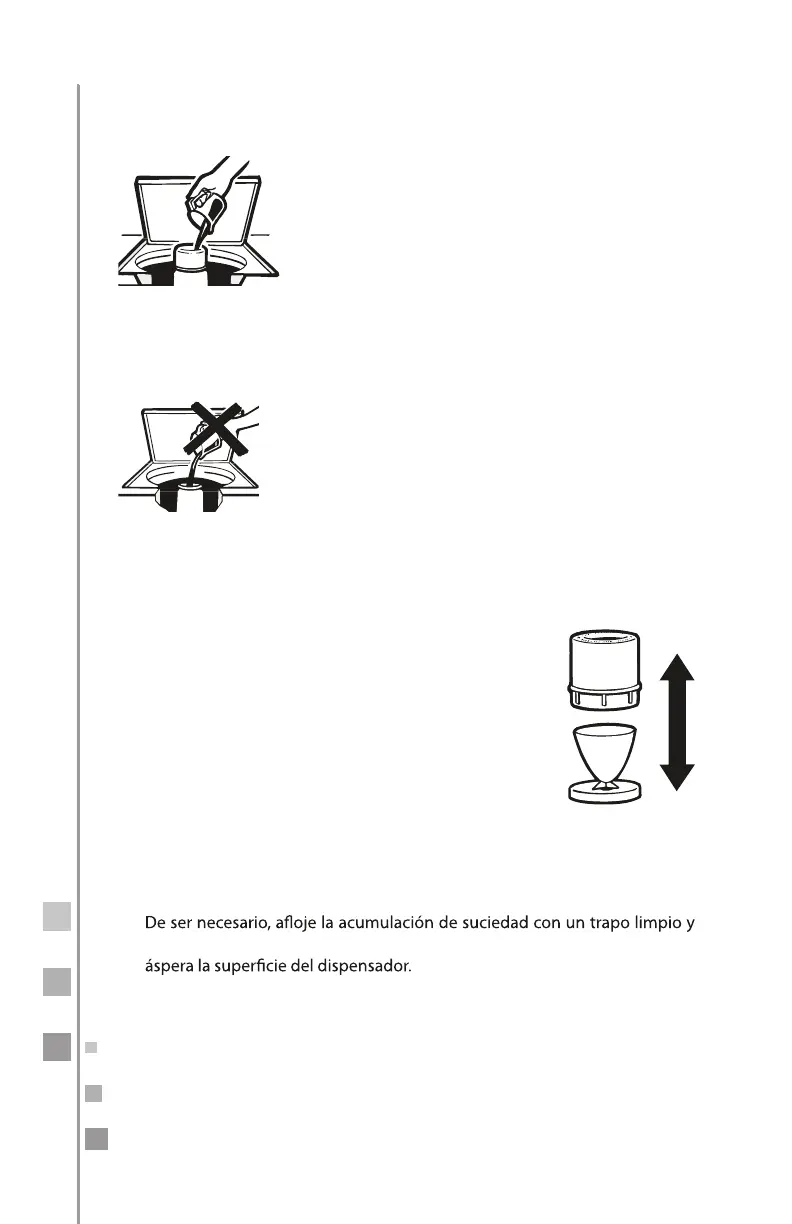 De ser necesario, afloje la acumulación de suciedad con un trapo limpio y áspera la superficie del dispensador.