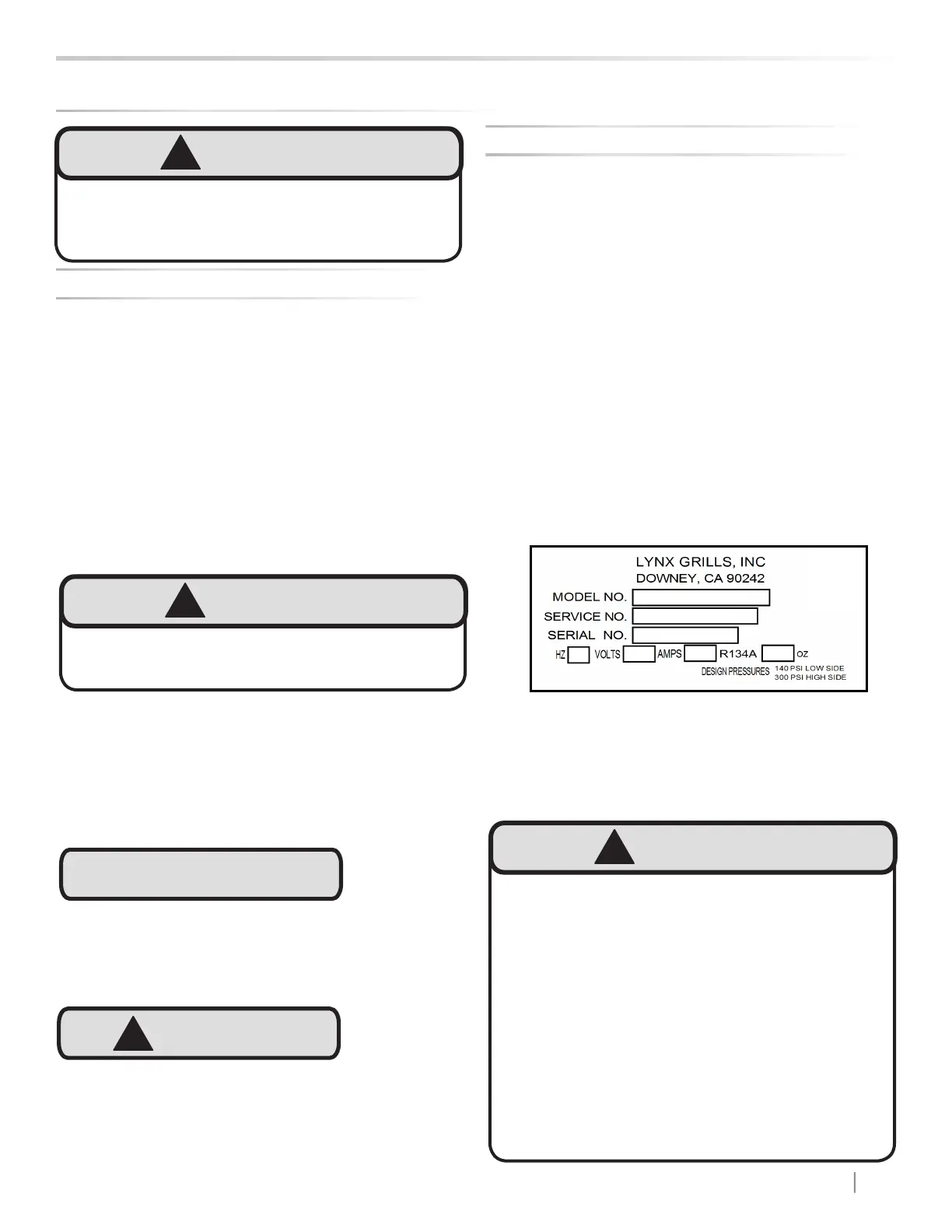 LYNX GRILLS, INC
DOWNEY, CA 90242

MODEL NO.
SERVICE NO.
SERIAL NO.
HZ VOLTS AMPS R134A OZ
DESIGN PRESSURES 140 PSI LOW SIDE
300 PSI HIGH SIDE