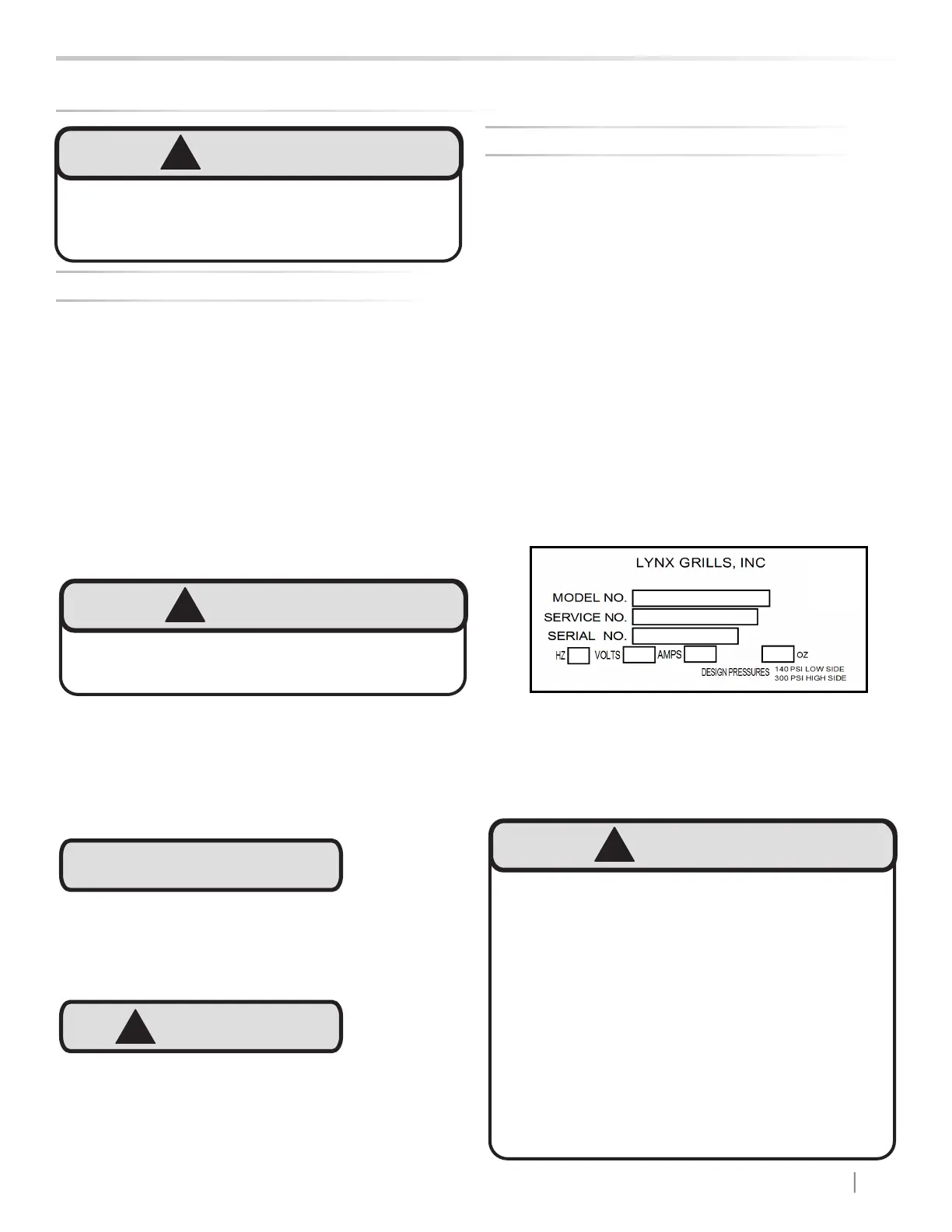 LYNX GRILLS, INC

MODEL NO.

SERVICE NO.

SERIAL NO.

HZ VOLTS AMPS OZ

DESIGN PRESSURES 140 PSI LOW SIDE 300 PSI HIGH SIDE