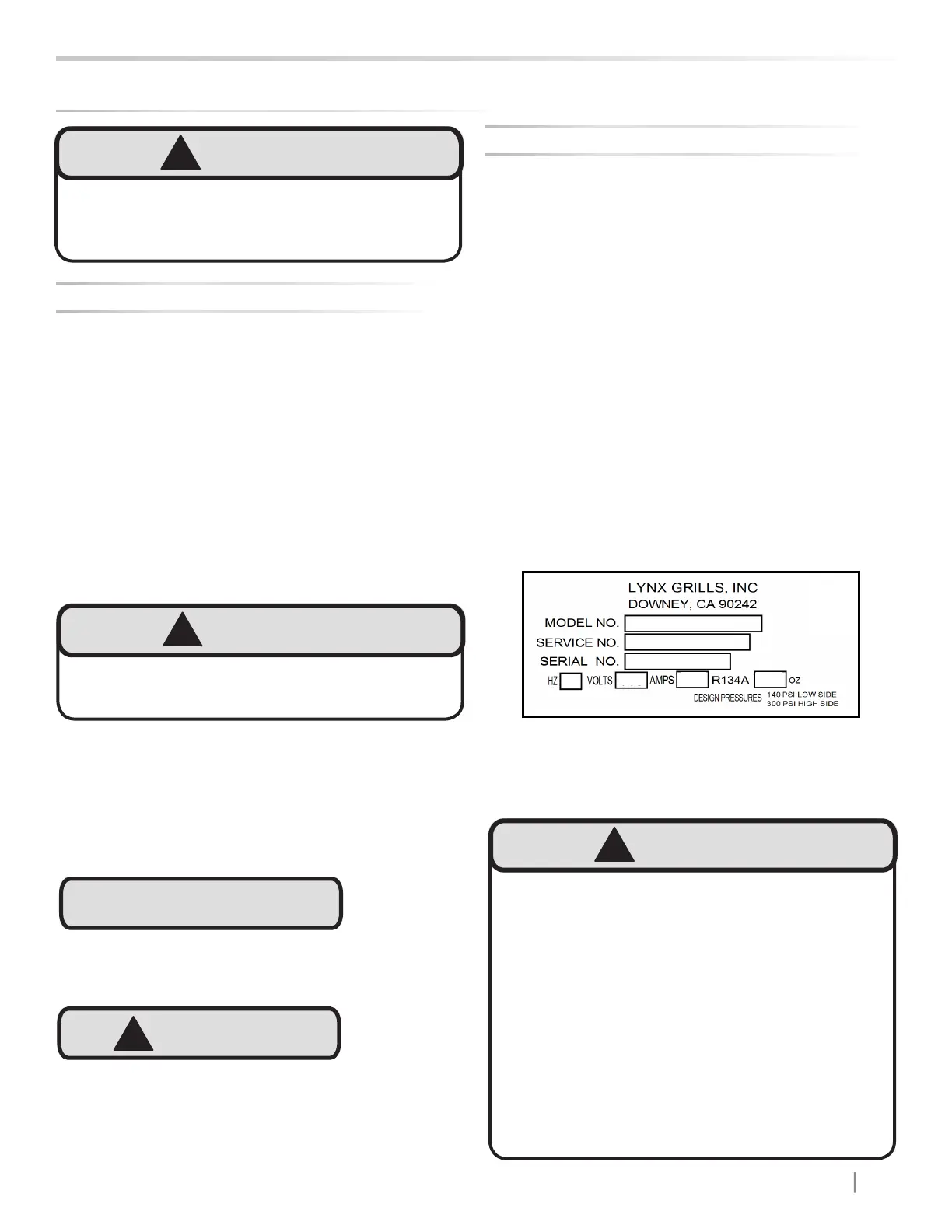 LYNX GRILLS, INC
DOWNEY, CA 90242
MODEL NO.
SERVICE NO.
SERIAL NO.
HZ VOLTS AMPS R134A OZ
DESIGN PRESSURES 140 PSI LOW SIDE 300 PSI HIGH SIDE