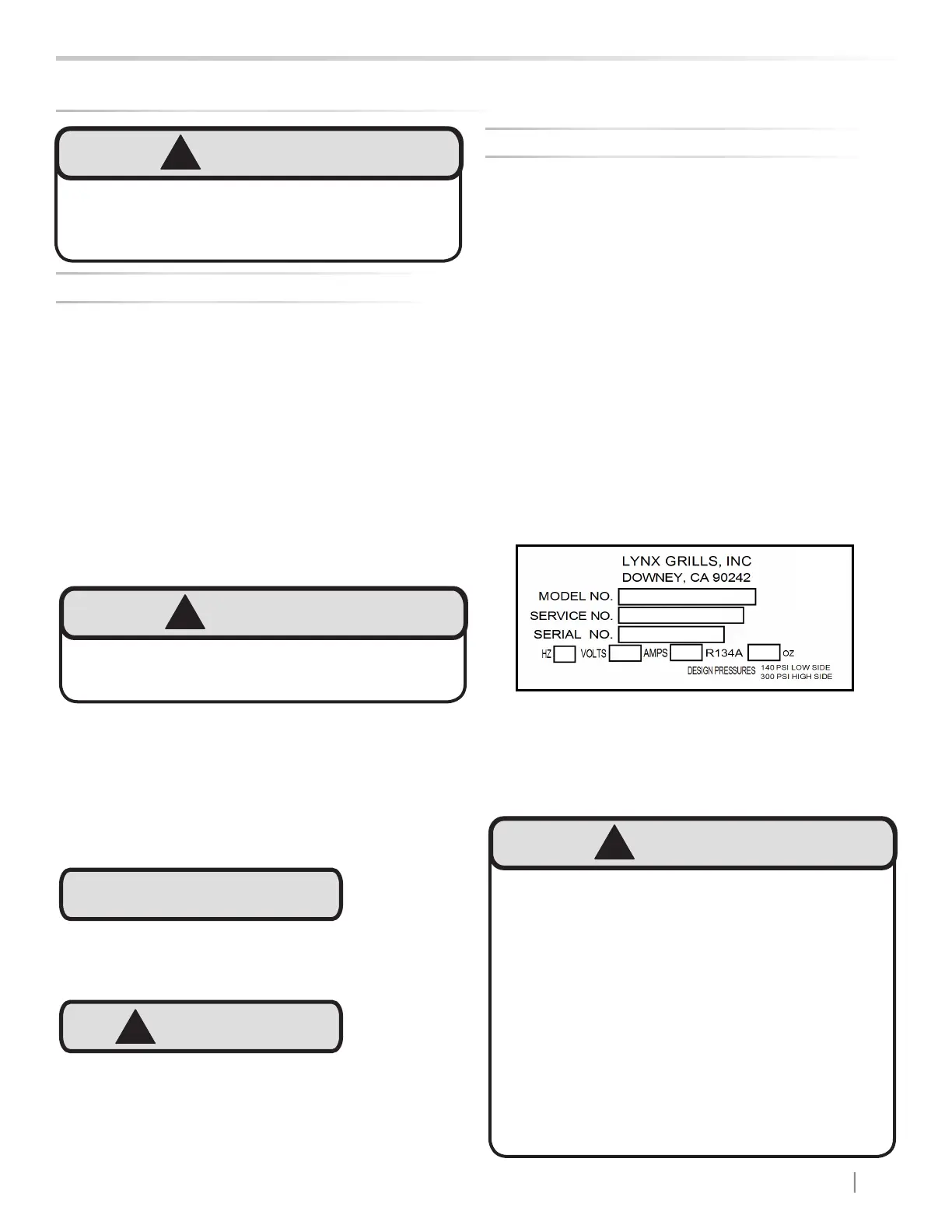 LYNX GRILLS, INC
DOWNEY, CA 90242

MODEL NO.
SERVICE NO.
SERIAL NO.
HZ VOLTS AMPS R134A OZ
DESIGN PRESSURES 140 PSI LOW SIDE 300 PSI HIGH SIDE