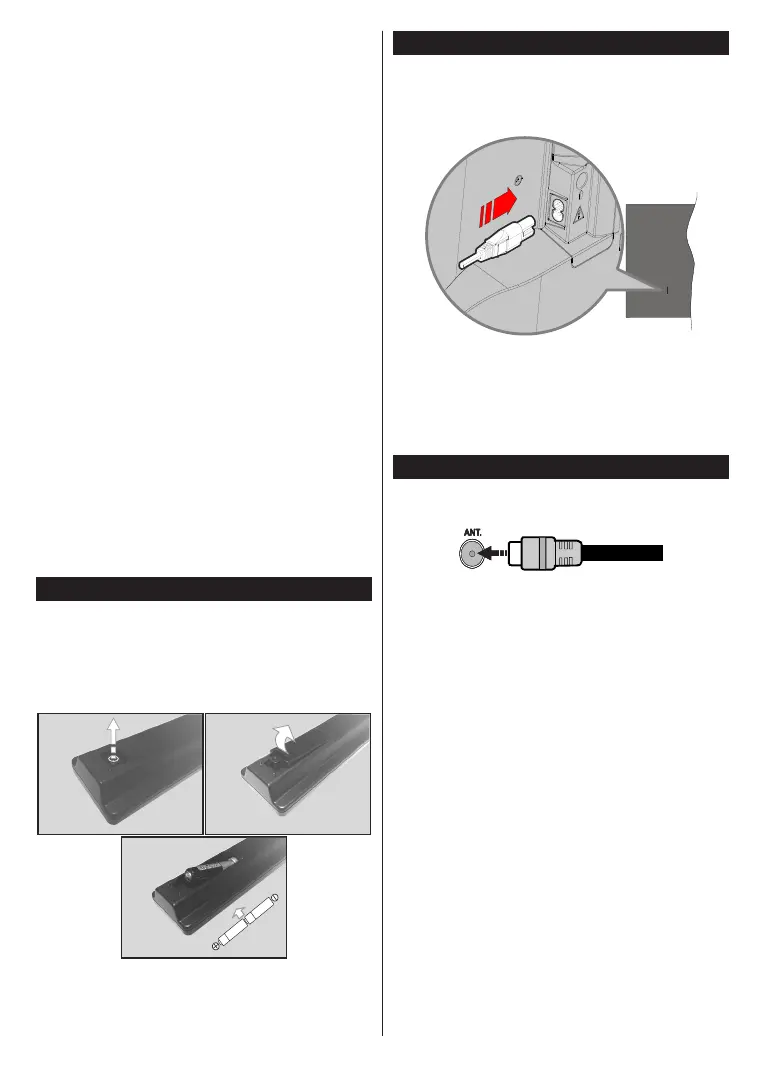 ANT.