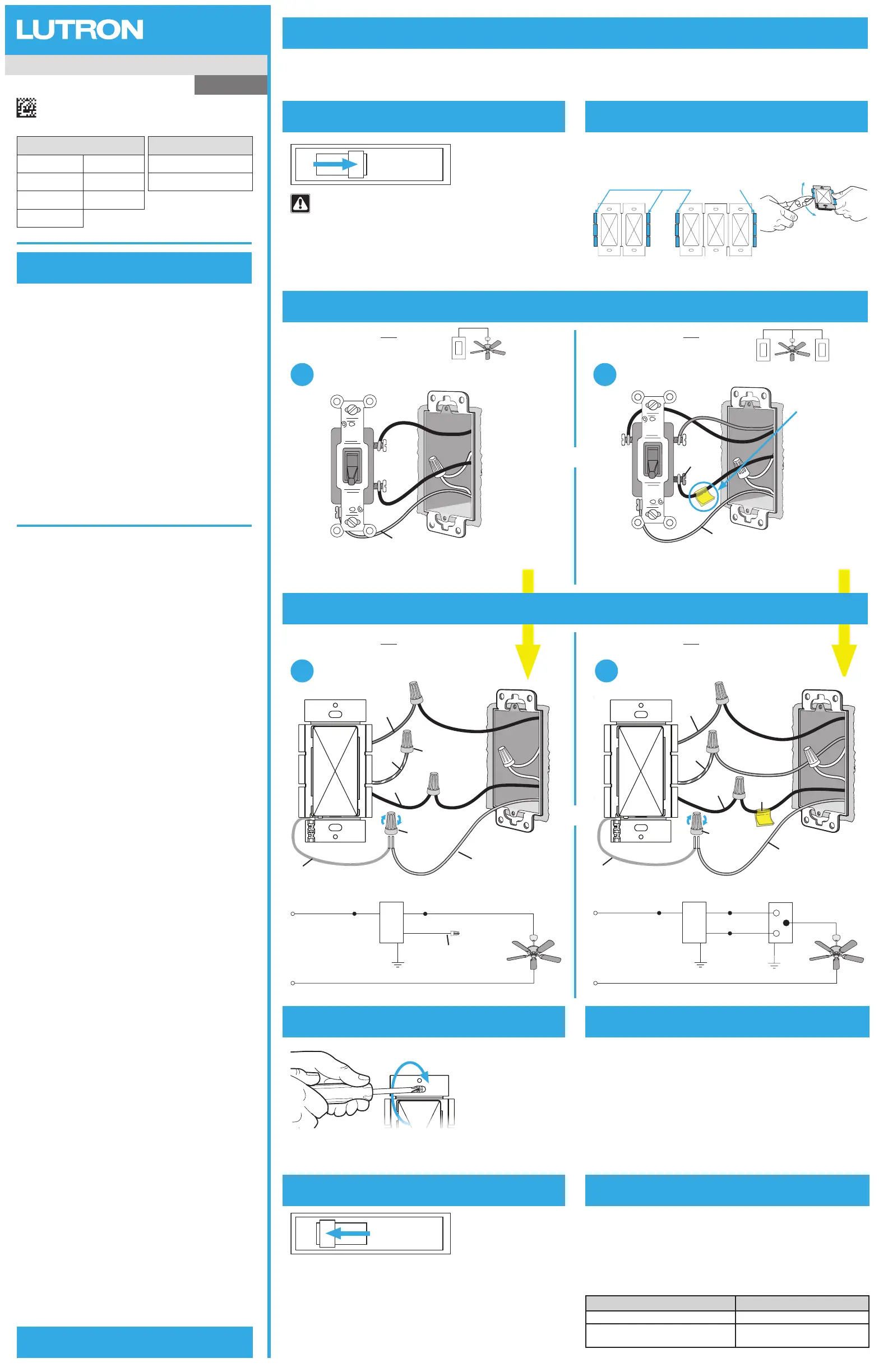 LUTRON