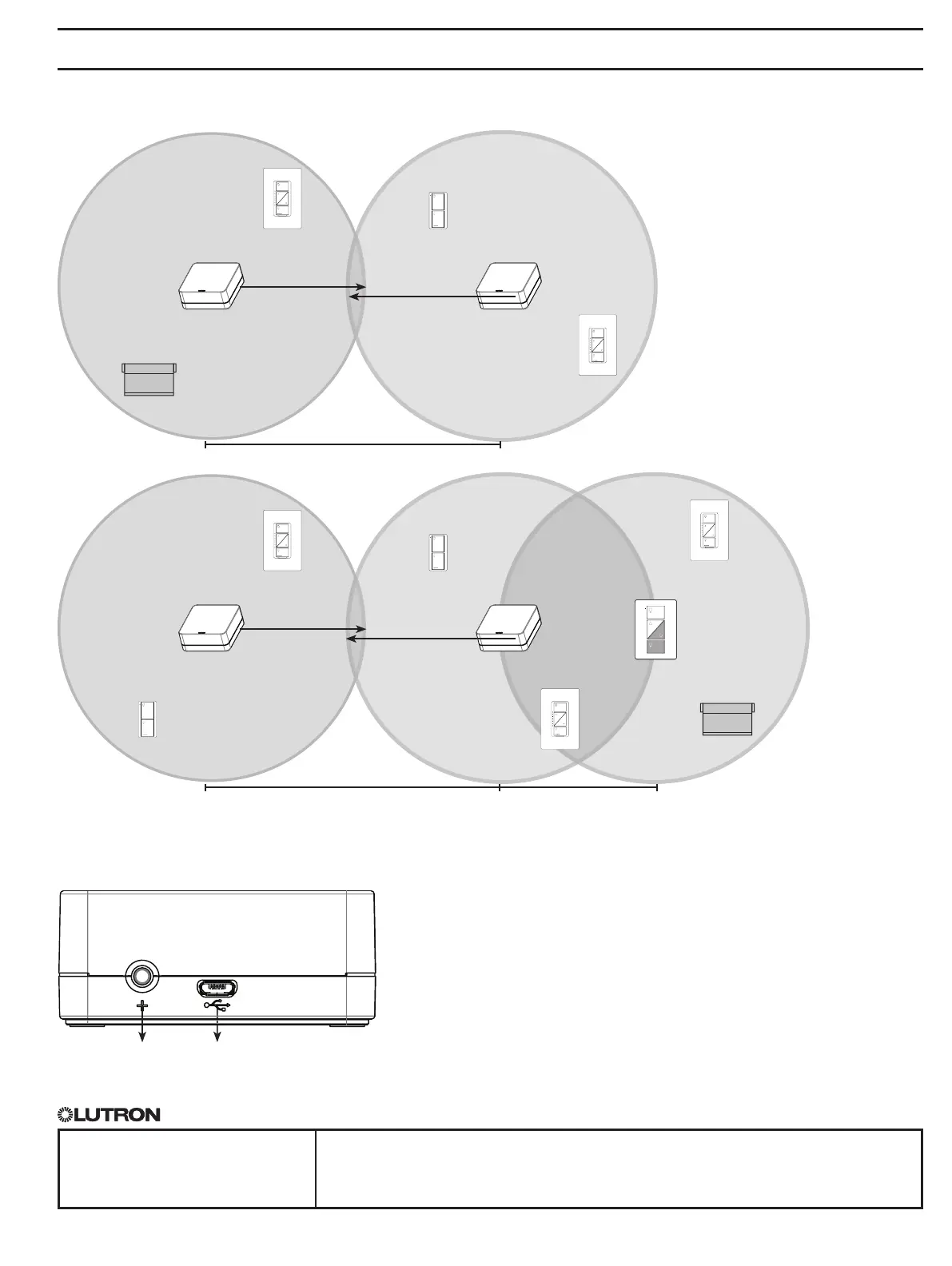 LUTRON