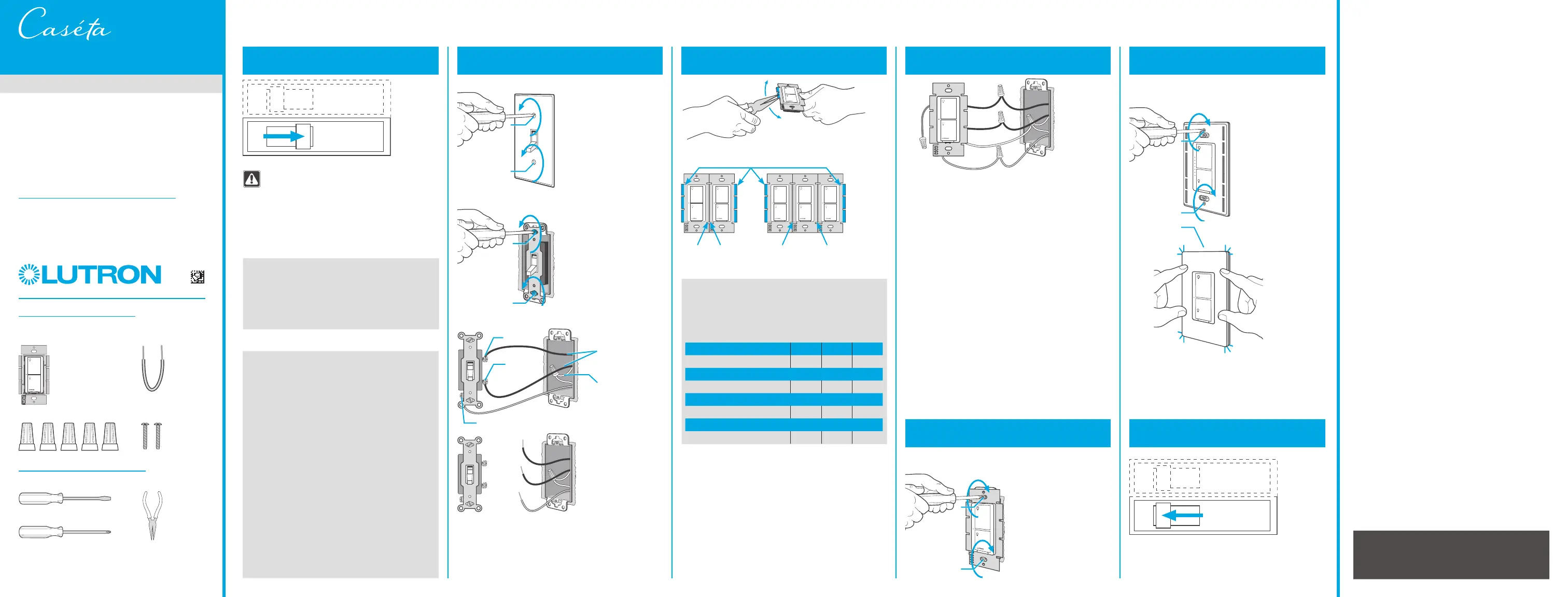 Caséta

LUTRON