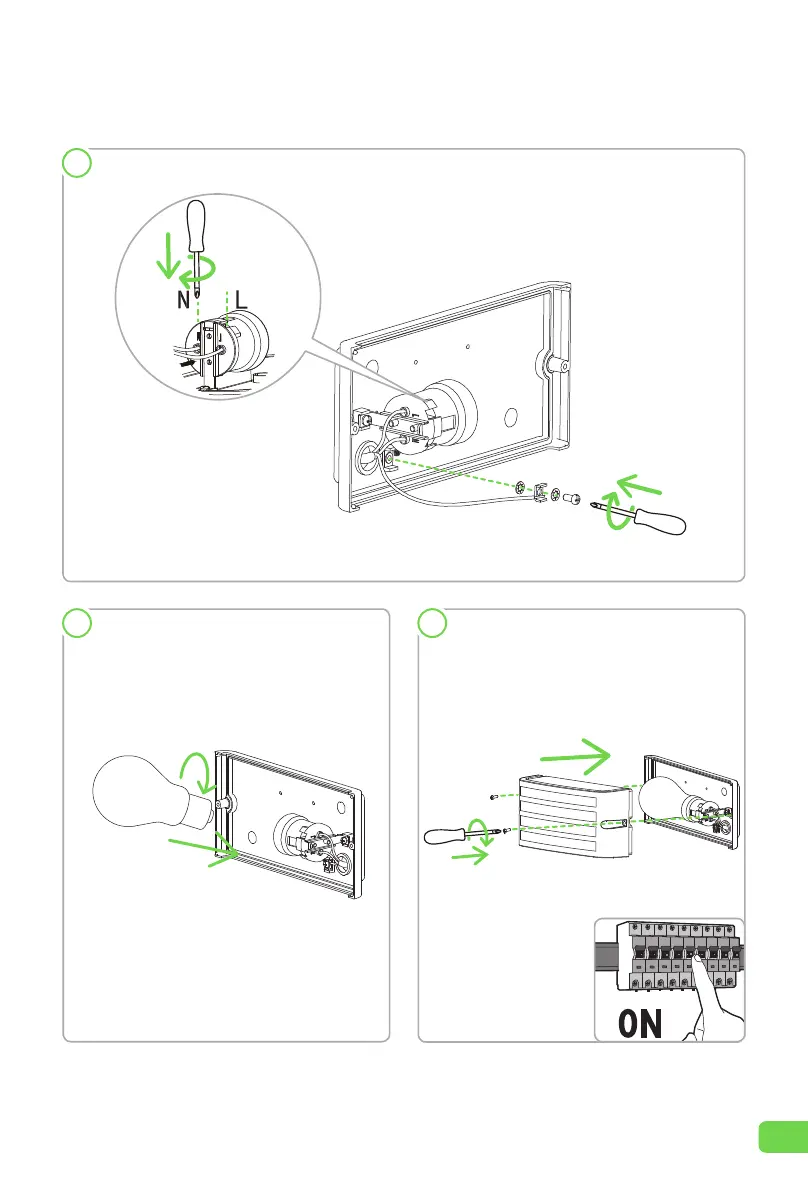 N L

ON